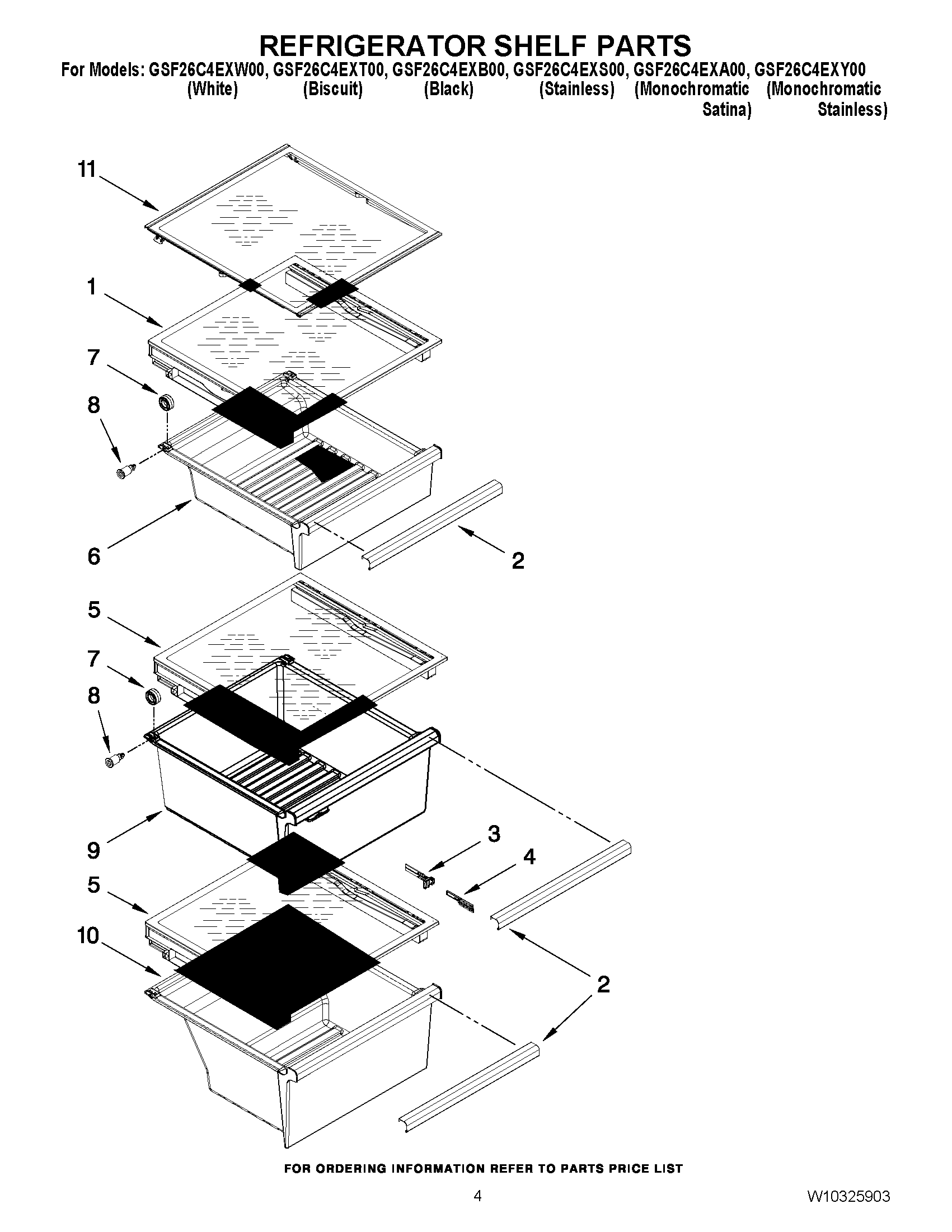 REFRIGERATOR SHELF PARTS

For Models: GSF26C4EXW00, GSF26C4EXT00, GSF26C4EXB00, GSF26C4EXS00, GSF26C4EXA00, GSF26C4EXY00
(White) (Biscuit) (Black) (Stainless) (Monochromatic Satina) (Monochromatic Stainless)

11
1
7
8
6
2
5
7
8
9
3
4
5
10
2

FOR ORDERING INFORMATION REFER TO PARTS PRICE LIST

4

W10325903