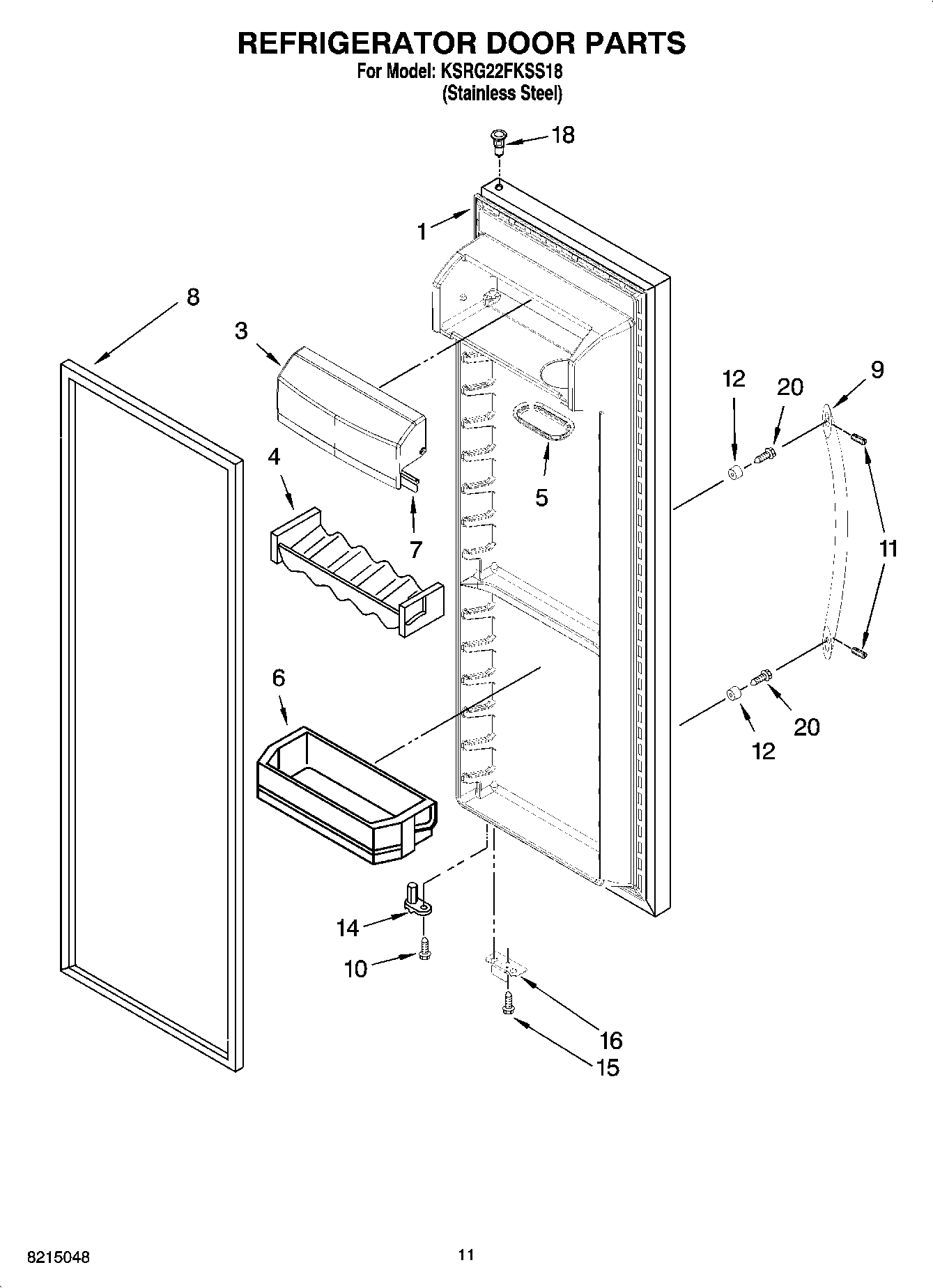 REFRIGERATOR DOOR PARTS
For Model: KSRG22FKSS18
(Stainless Steel)

18
1
8
3
12
20
9
4
5
7
11
6
20
12
14
10
16
15

8215048
11