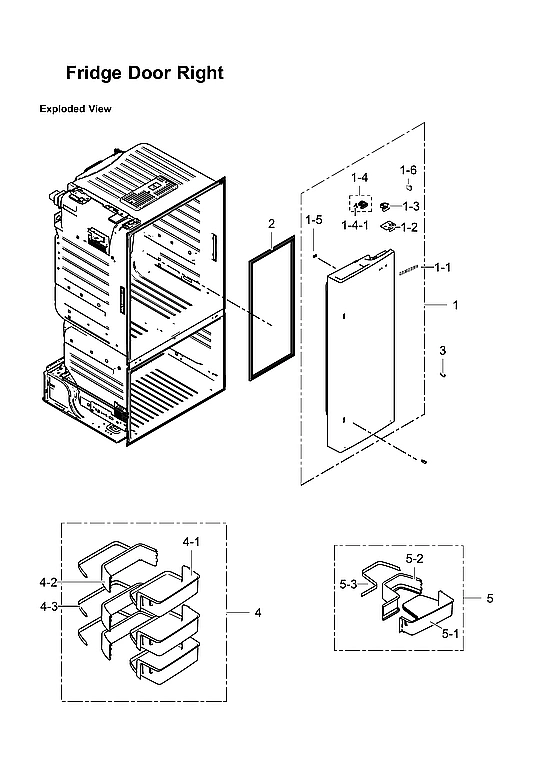 Fridge Door Right

Exploded View

1-6
1-4
1-3
1-5
1-4-1
1-2
2
1-1
1
3

4-1
4-2
4-3
4

5-2
5-3
5
5-1