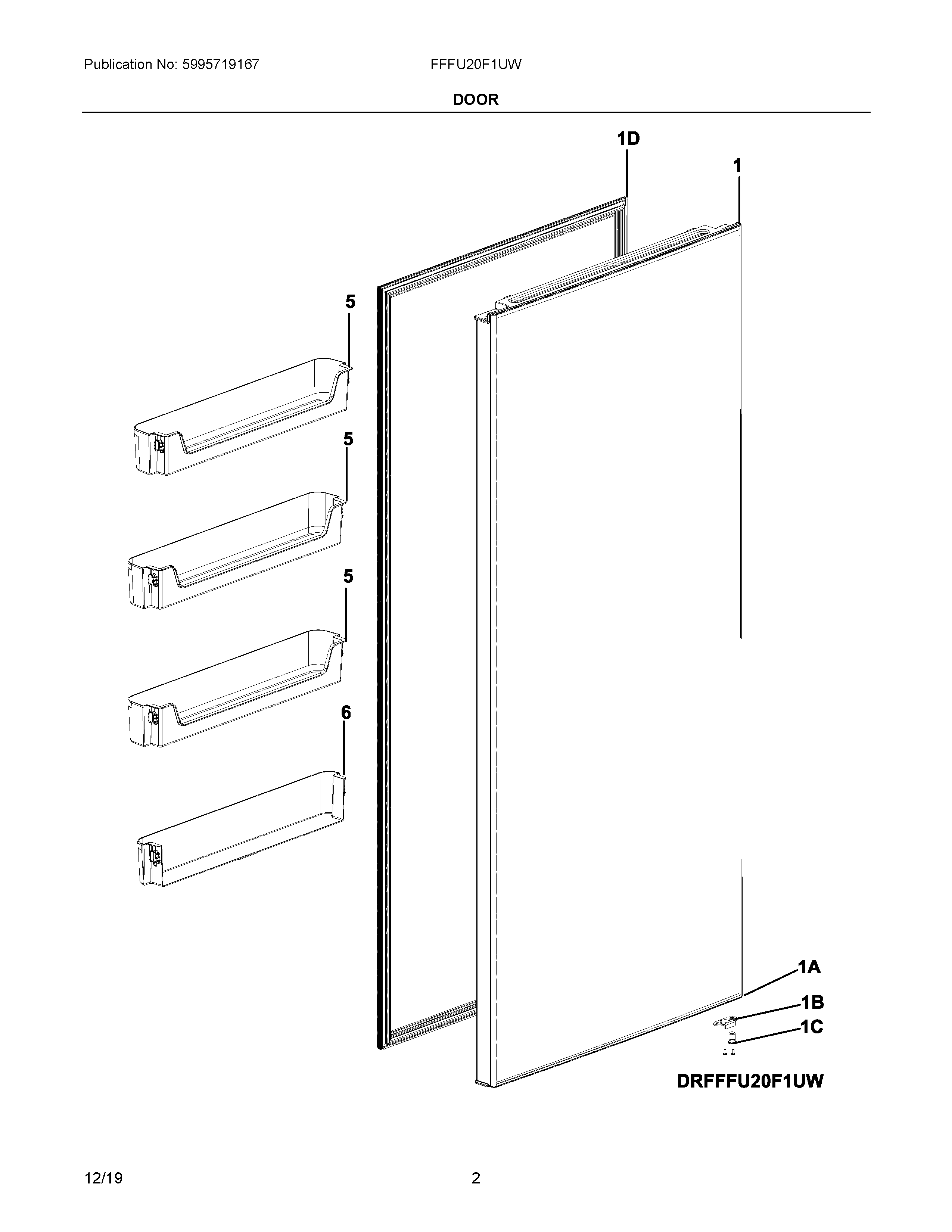 Publication No: 5995719167

FFFU20F1UW

DOOR

1D

1

5

5

5

6

1A

1B

1C

DRFFFU20F1UW

12/19

2