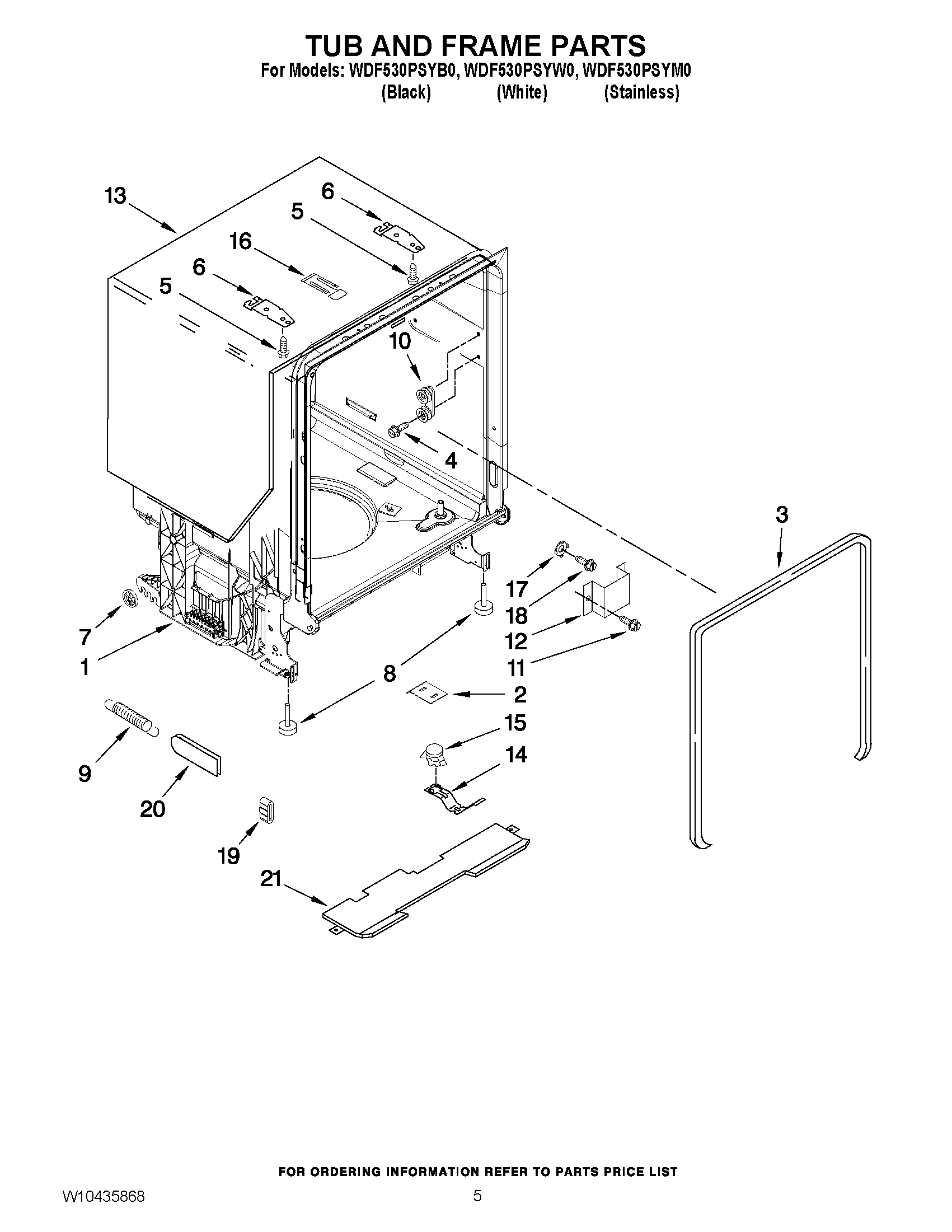 TUB AND FRAME PARTS
For Models: WDF530PSYB0, WDF530PSYW0, WDF530PSYM0
(Black) (White) (Stainless)

13
6
5
16
6
5
10
4
3
17
18
12
11
7
1
8
2
15
14
9
20
19
21

FOR ORDERING INFORMATION REFER TO PARTS PRICE LIST
W10435868
5