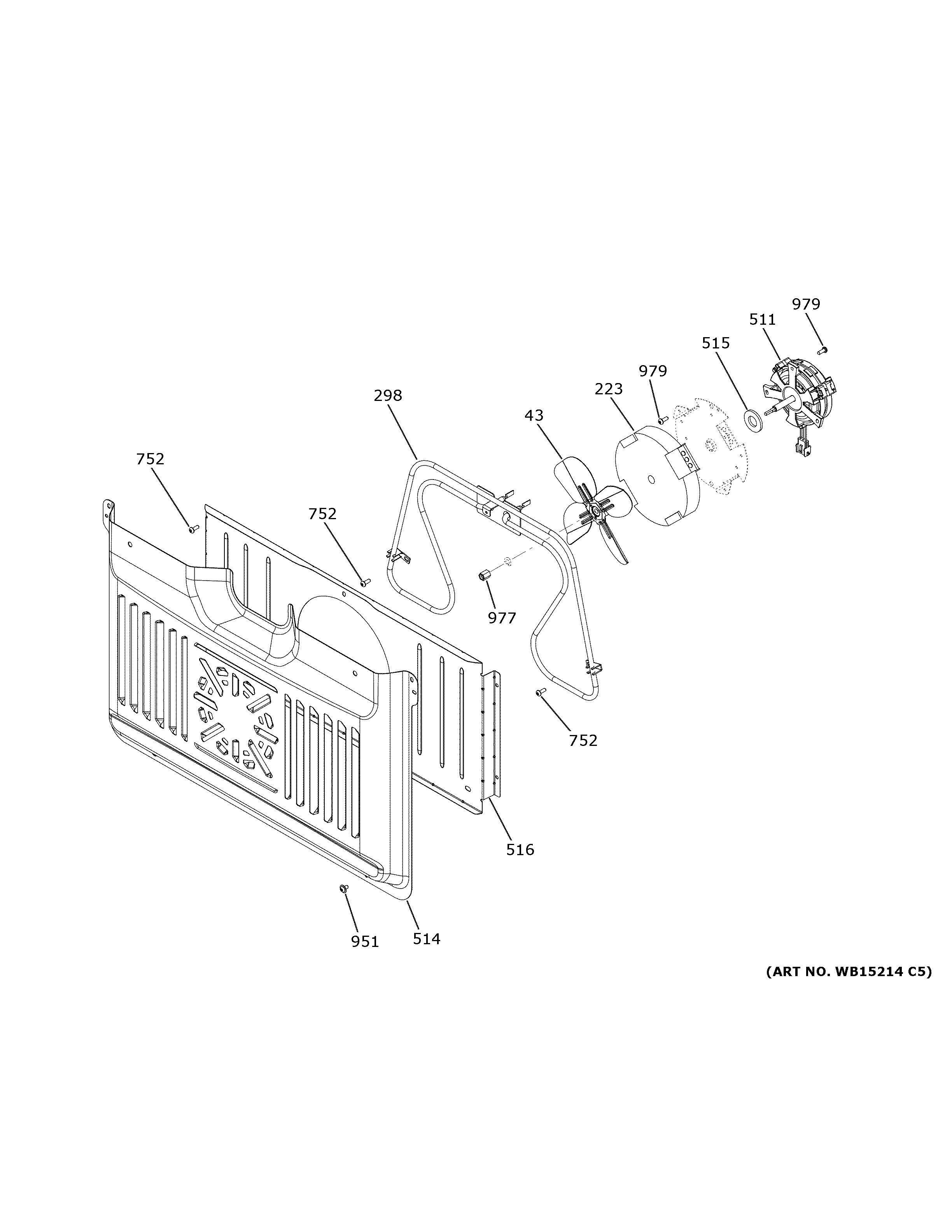 979
511
515
979
223
298
43
752
752
977
752
516
951
514
(ART NO. WB15214 C5)