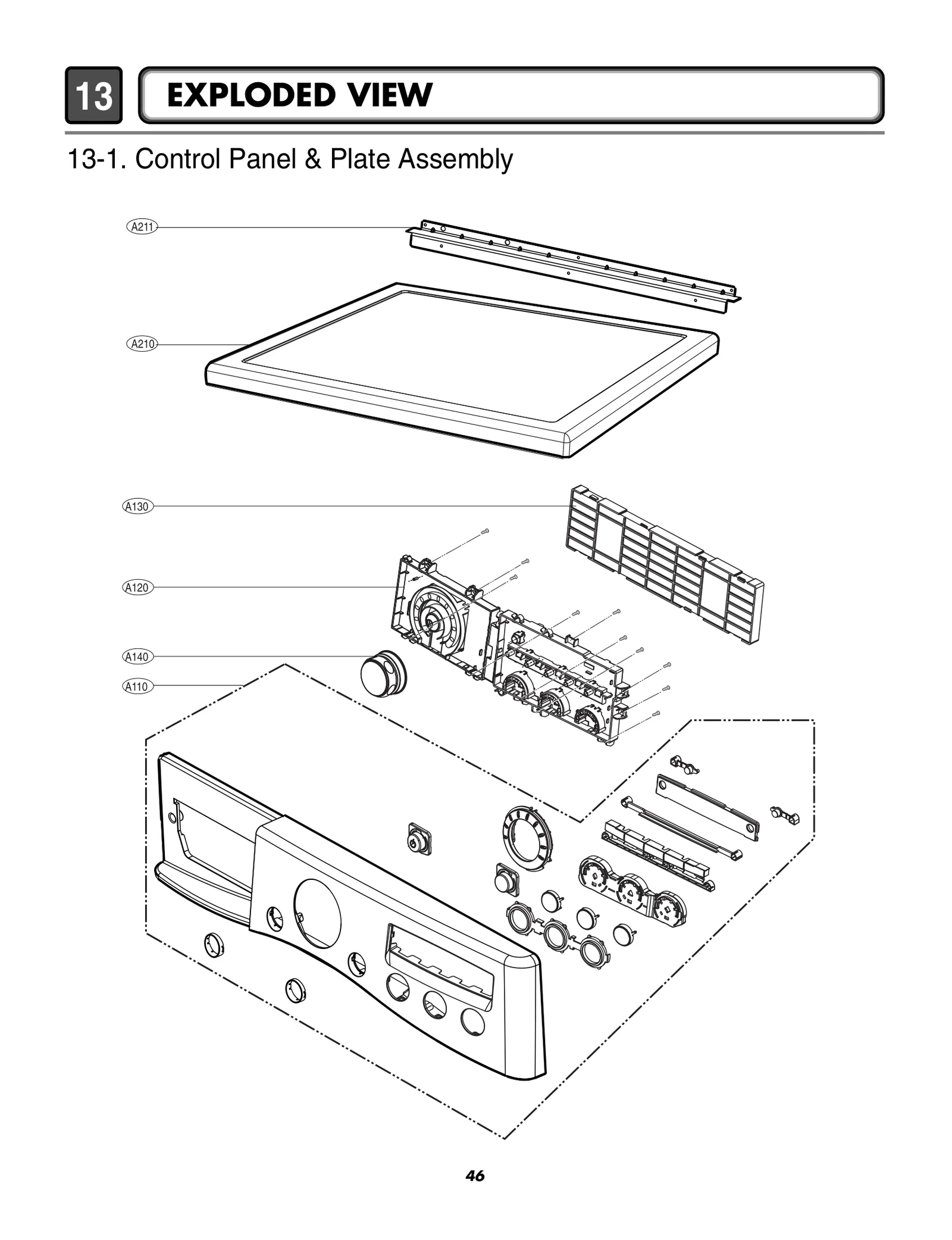 13 EXPLODED VIEW

13-1. Control Panel & Plate Assembly

A211

A210

A130

A120

A140

A110

46