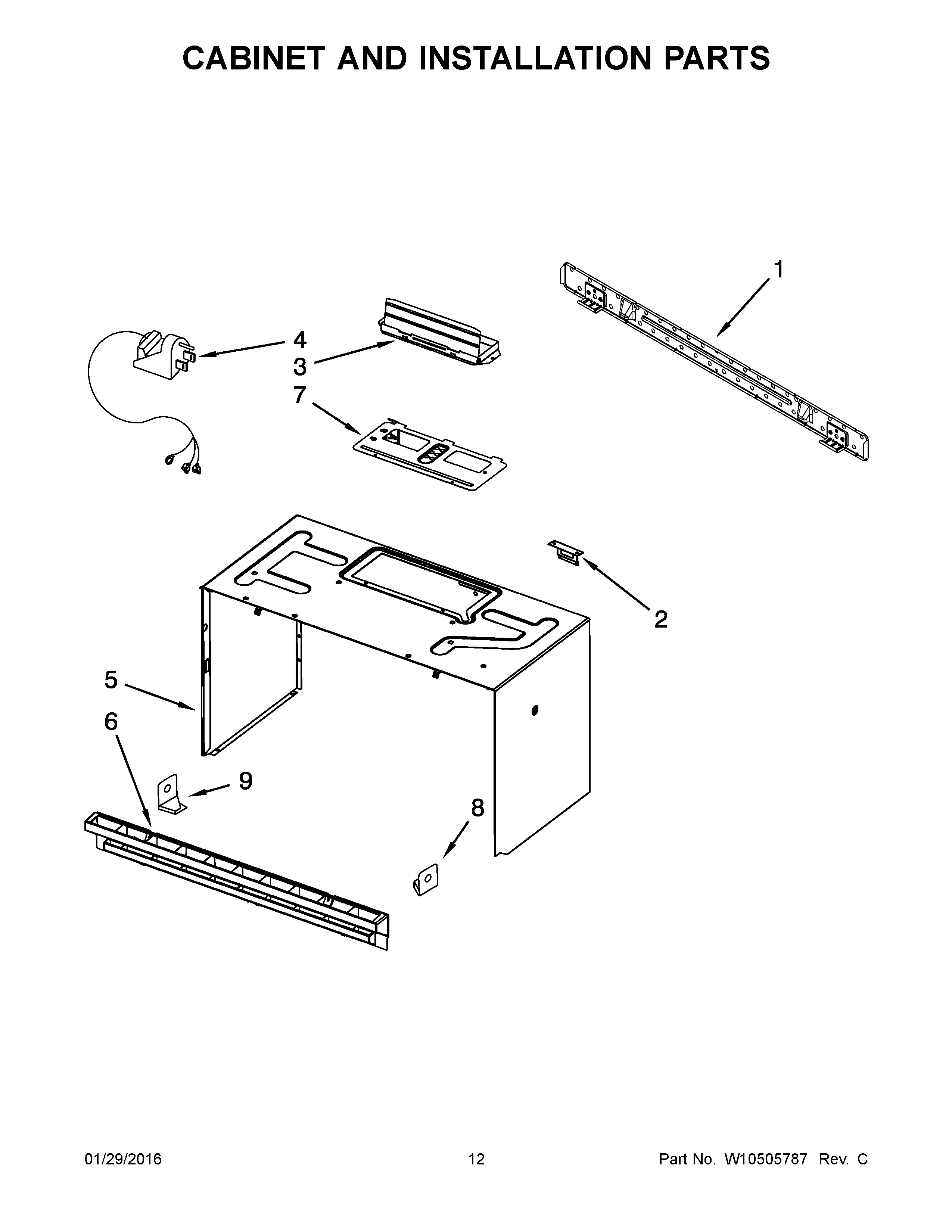 CABINET AND INSTALLATION PARTS

1

4

3

7

2

5

6

9

8

01/29/2016

12

Part No. W10505787 Rev. C