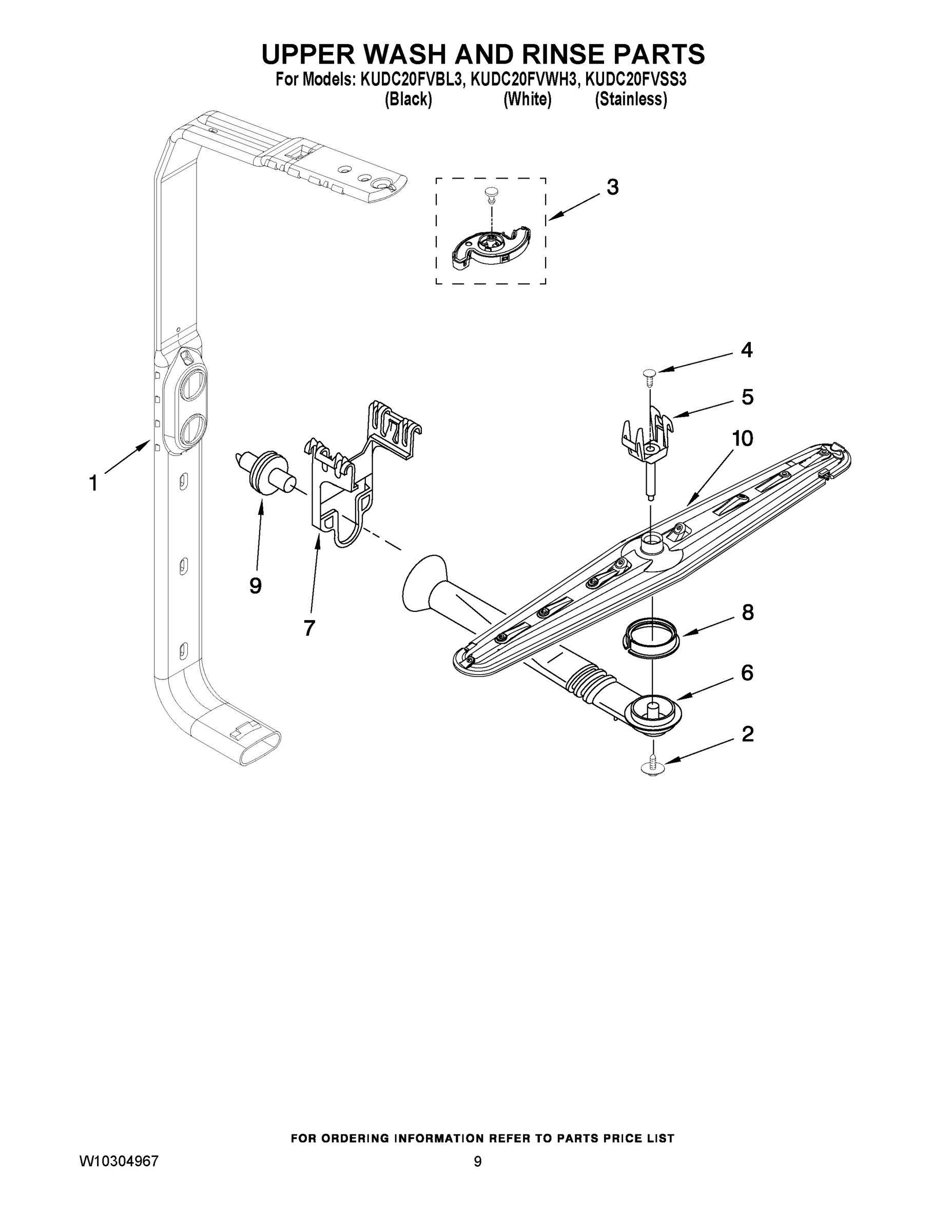 UPPER WASH AND RINSE PARTS
For Models: KUDC20FVBL3, KUDC20FVWH3, KUDC20FVSS3
(Black) (White) (Stainless)

3

4

5

10

1

9

7

8

6

2

FOR ORDERING INFORMATION REFER TO PARTS PRICE LIST

W10304967

9