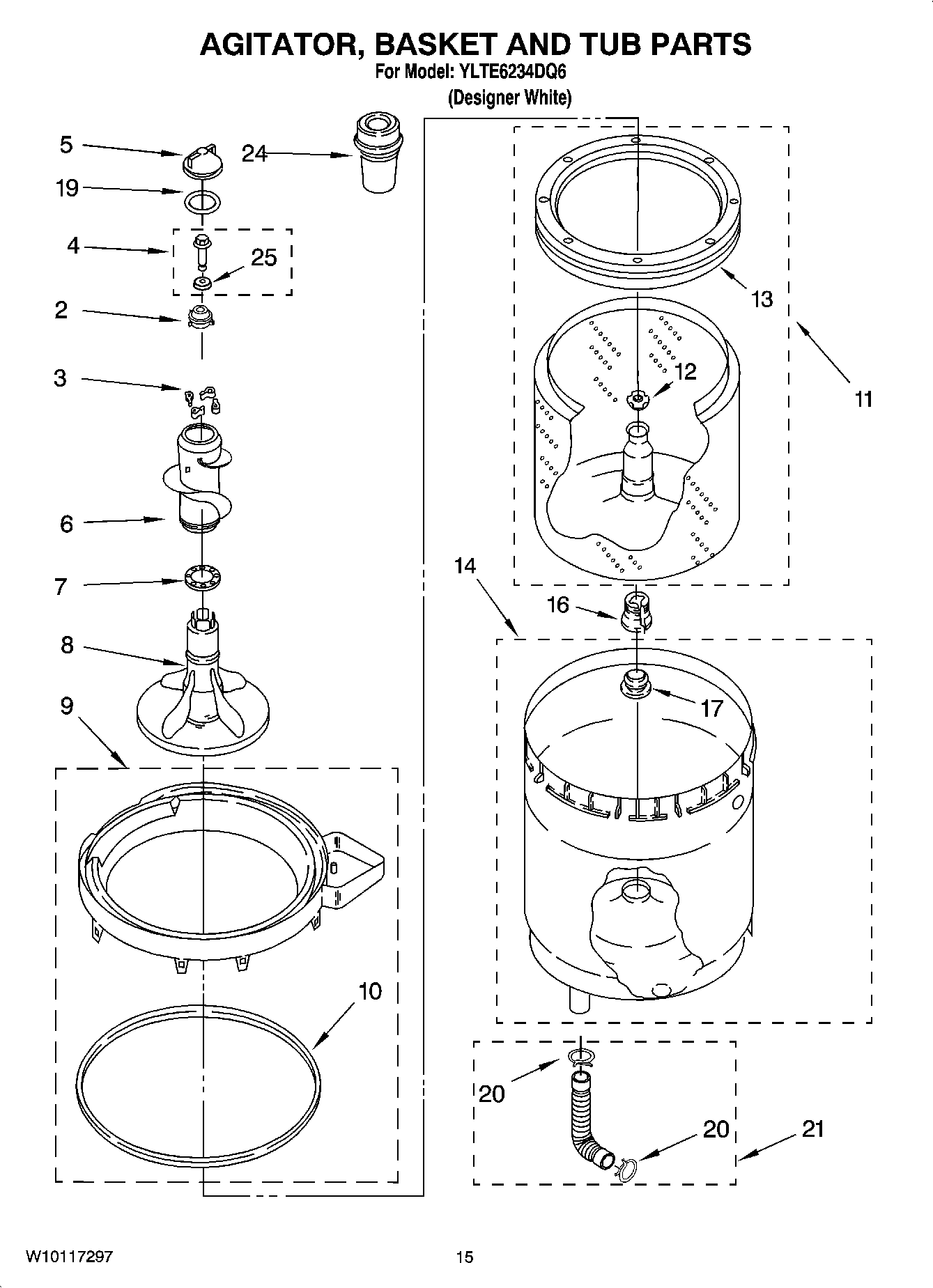 AGITATOR, BASKET AND TUB PARTS
For Model: YLTE6234DQ6
(Designer White)

5
24
19
4
25
2
3
6
7
8
9
10
13
12
11
14
16
17
20
20
21

W10117297
15