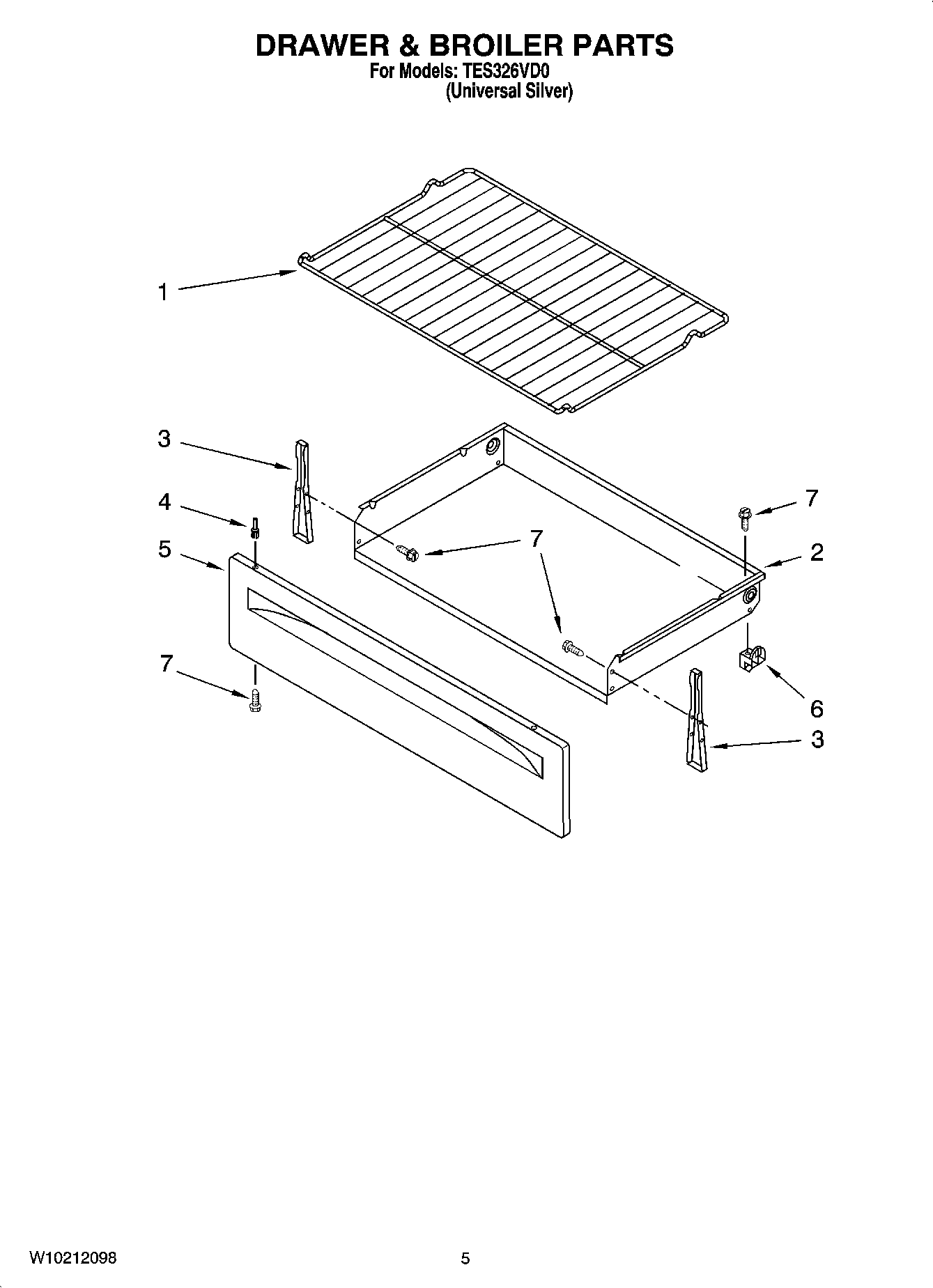 DRAWER & BROILER PARTS
For Models: TES326VD0
(Universal Silver)

1

3

4

5

7

7

7

2

6

3

7

W10212098

5