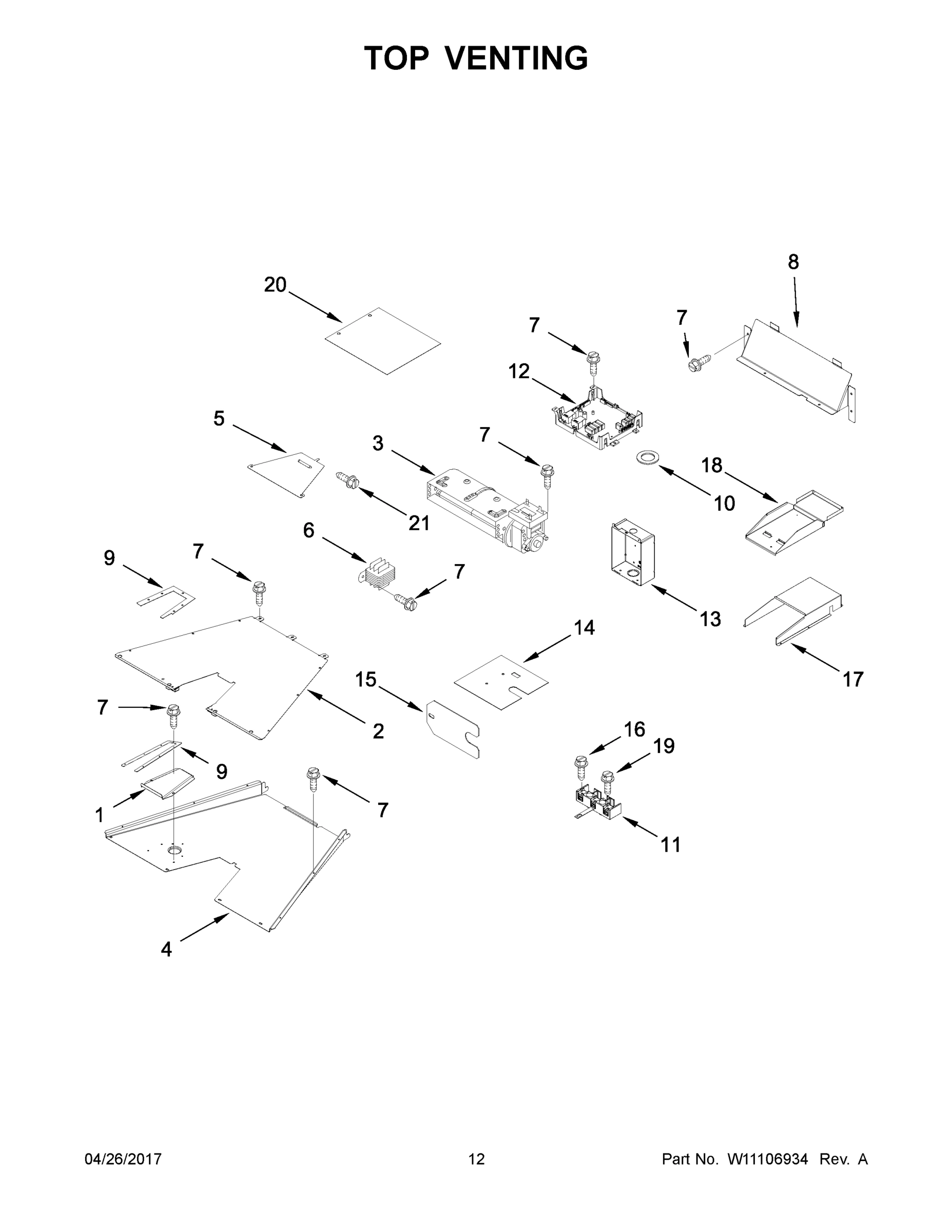 TOP VENTING

8
20
7
7
12
5
3
7
18
10
21
6
9
7
7
13
14
17
15
7
2
16
19
9
1
7
11
4

04/26/2017
12
Part No. W11106934 Rev. A