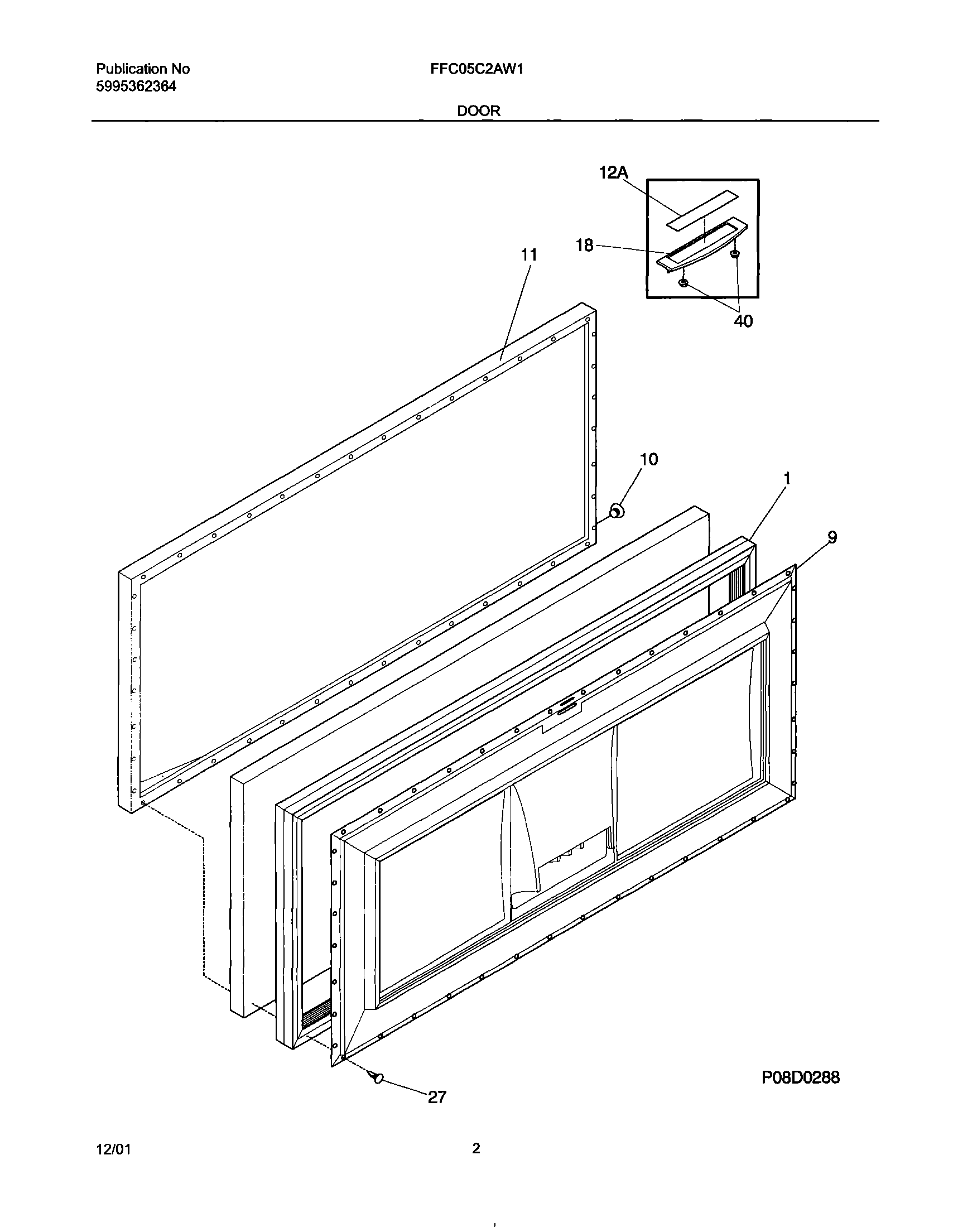 Publication No
5995362364

FFC05C2AW1

DOOR

12A
18
40
11
10
1
9
27

P08D0288

12/01

2