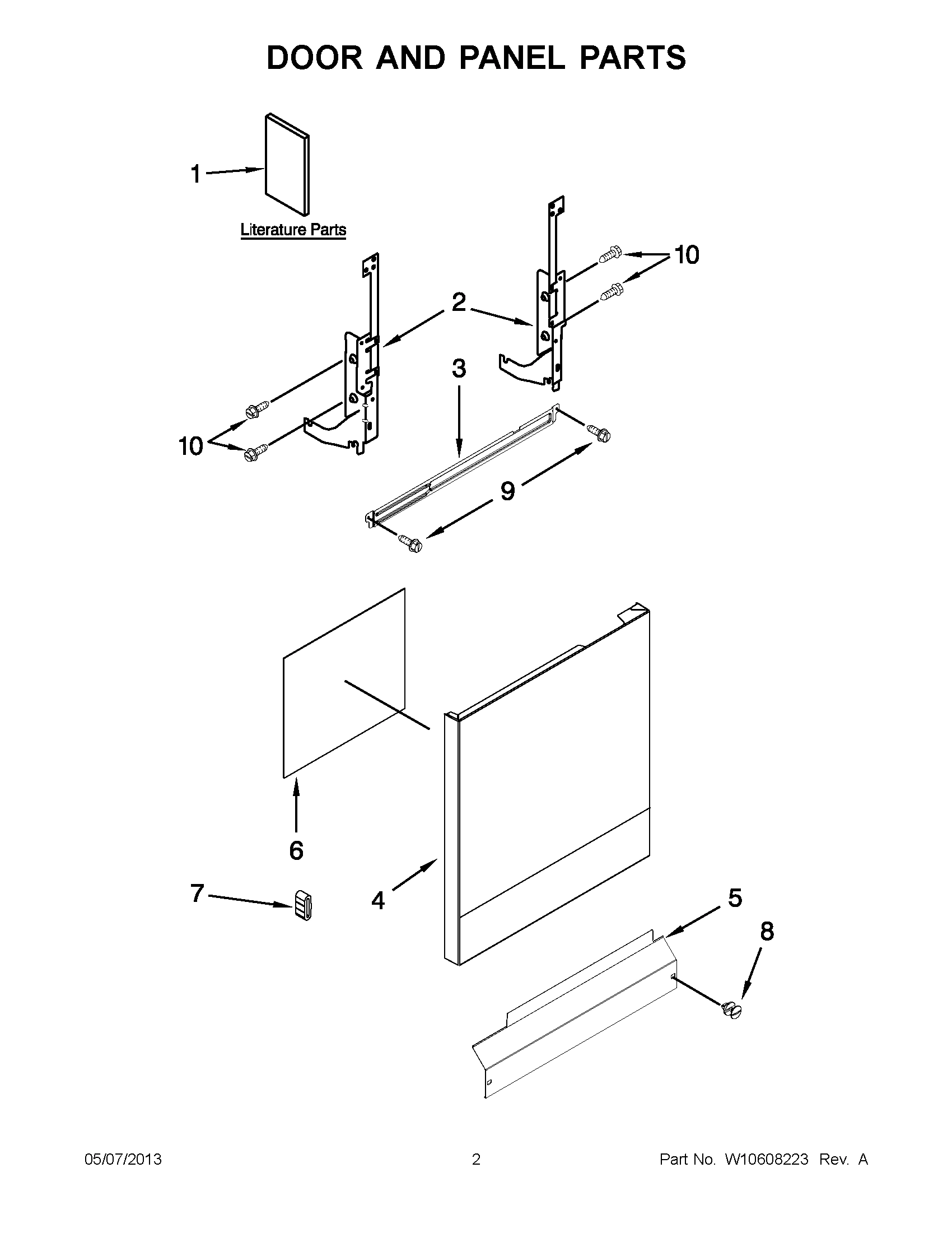 DOOR AND PANEL PARTS

1

Literature Parts

10

2

3

10

9

6

7

4

5

8

05/07/2013

2

Part No. W10608223 Rev. A