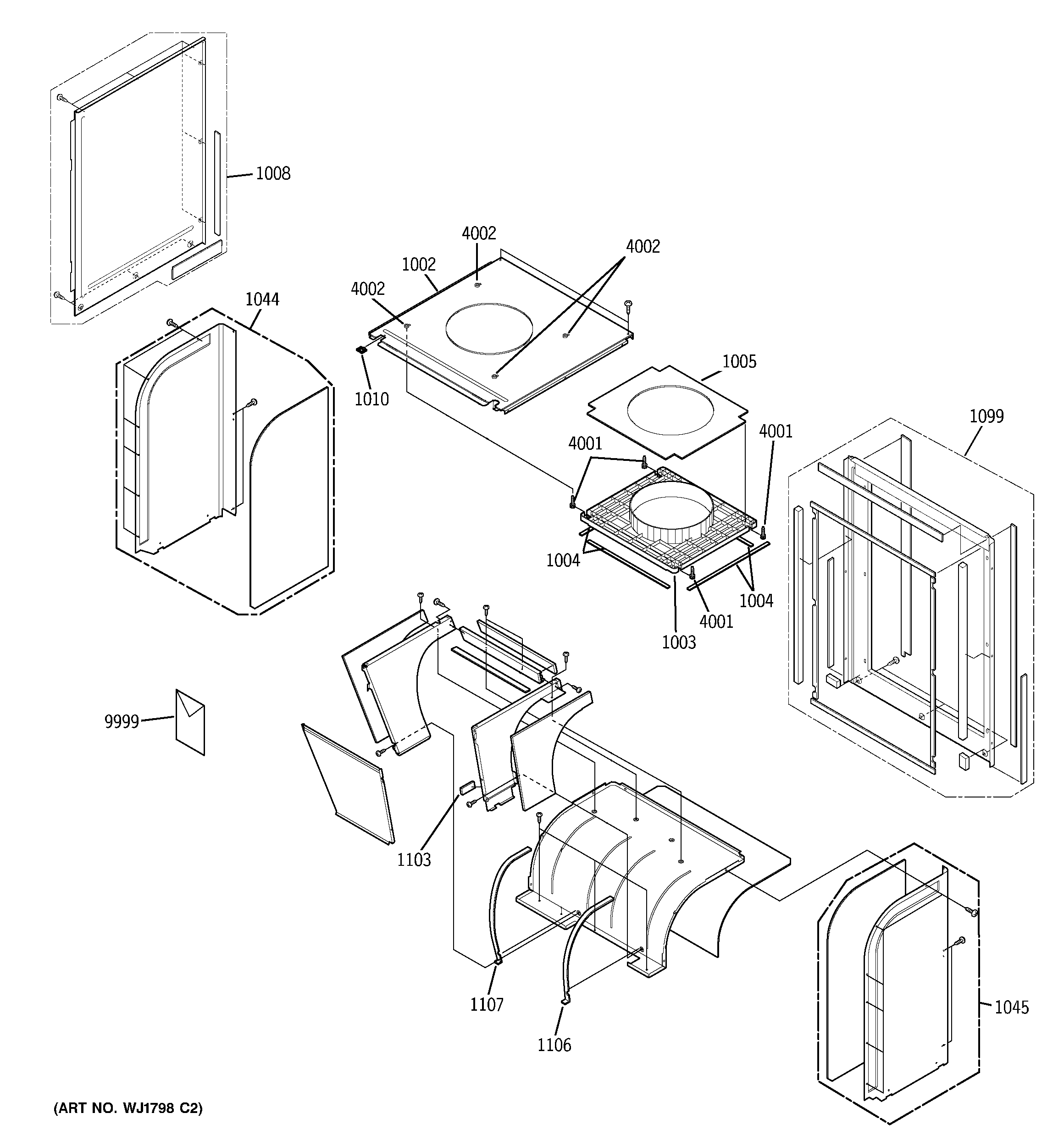 1008
4002
4002
1002
4002
1044
1010
1005
1099
4001
4001
1004
1004
4001
1003
9999
1103
1107
1106
1045
(ART NO. WJ1798 C2)