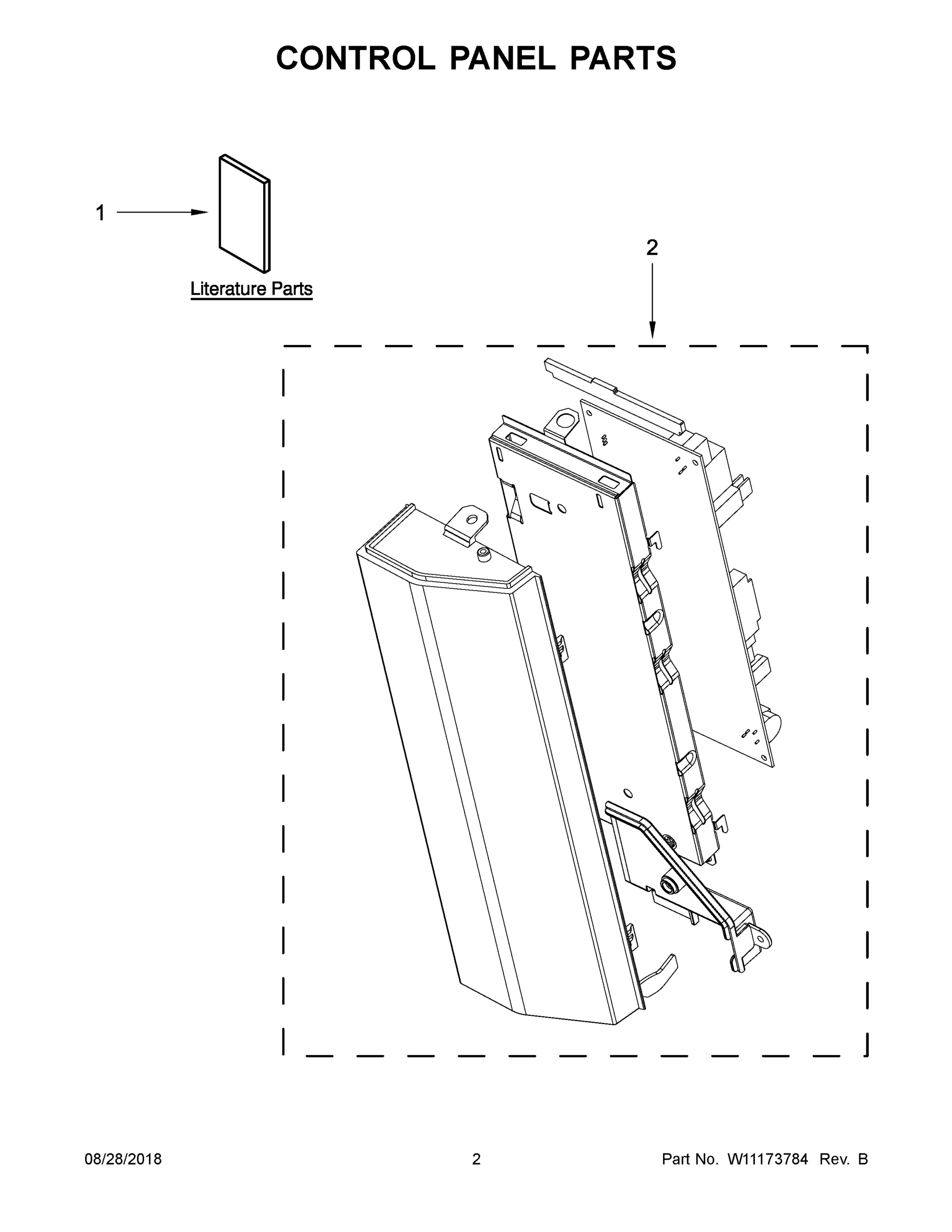 CONTROL PANEL PARTS

1

Literature Parts

2

08/28/2018

2

Part No. W11173784 Rev. B