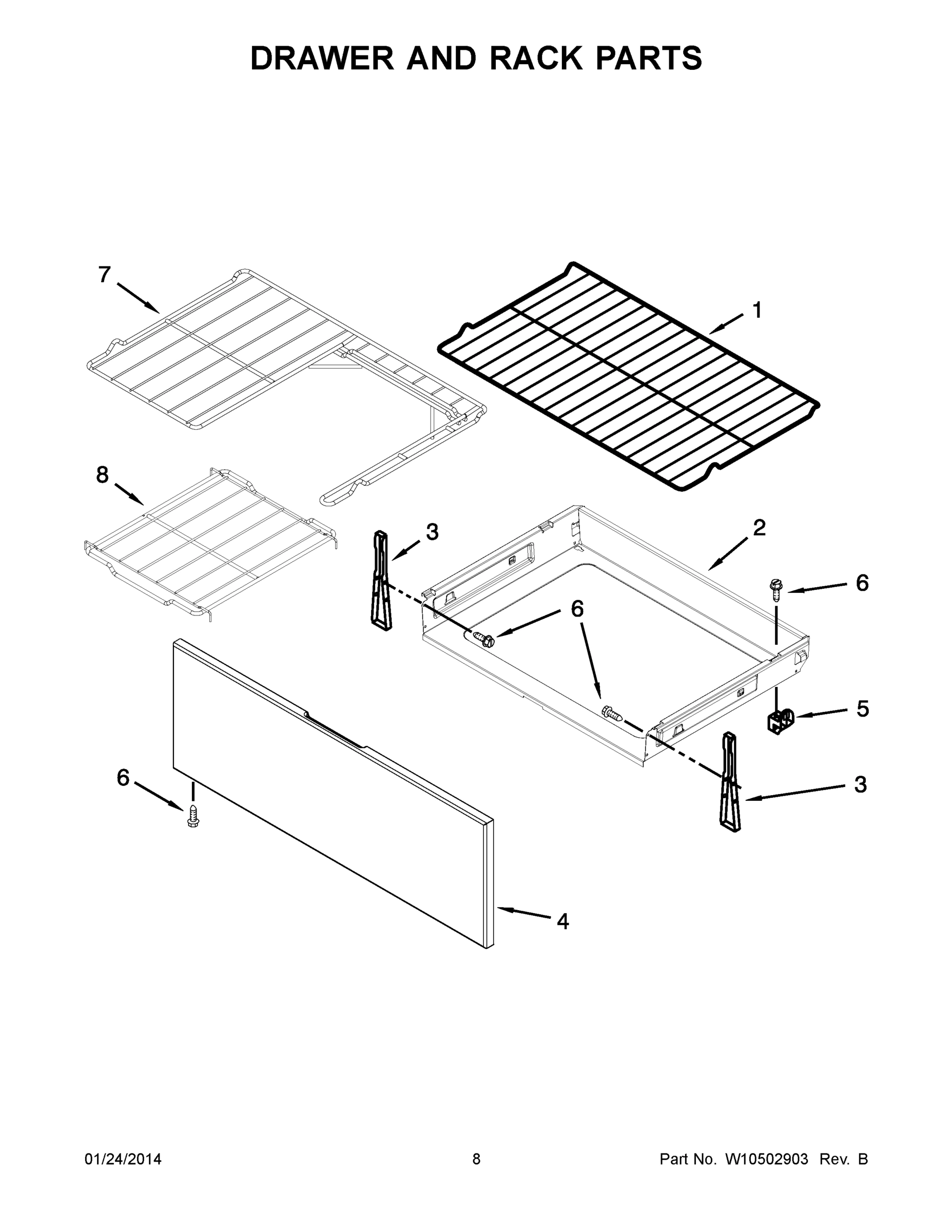 DRAWER AND RACK PARTS

7

1

8

3

2

6

6

5

6

3

4

01/24/2014

8

Part No. W10502903 Rev. B