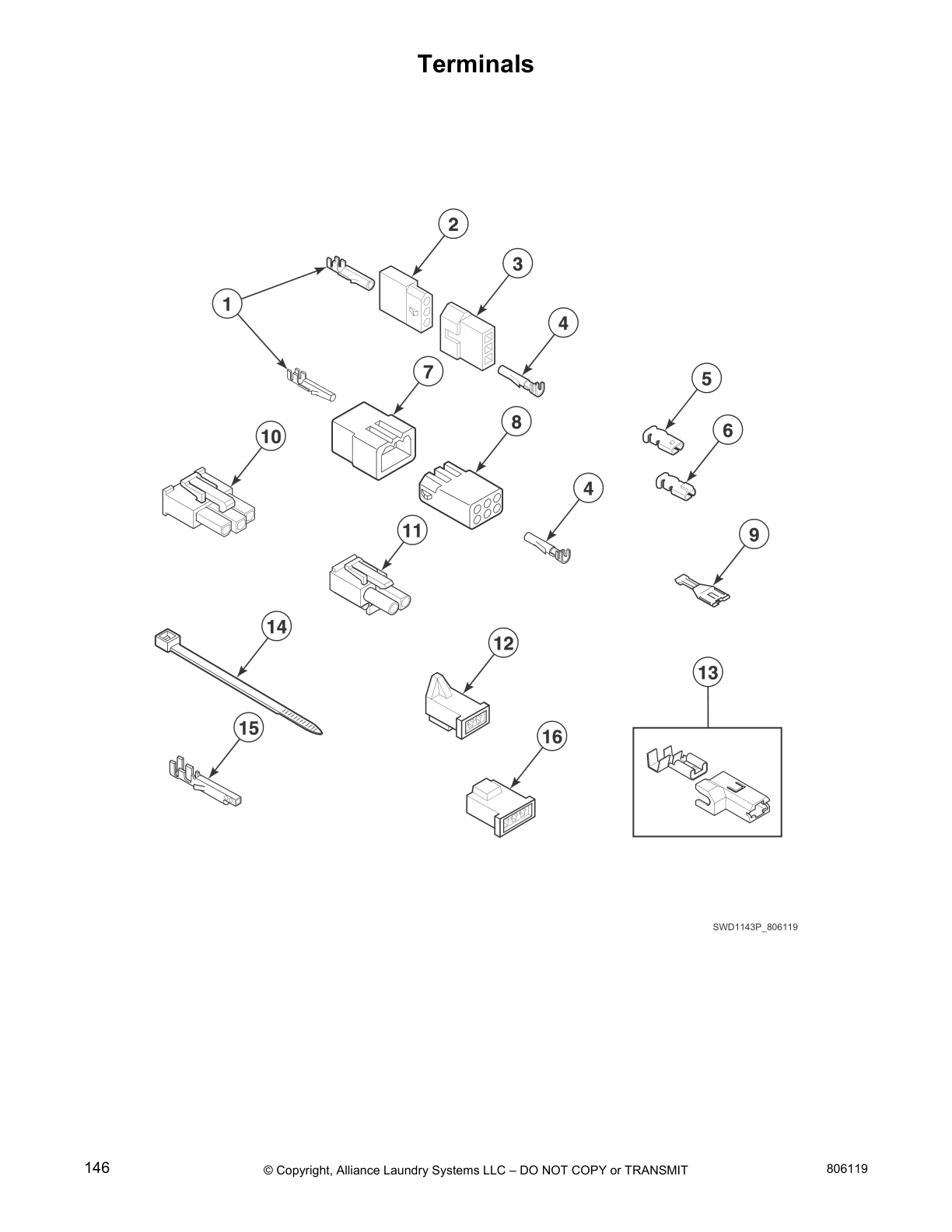 Terminals

2
3
1
4
7
5
10
8
6
4
11
9
14
12
13
15
16

SWD1143P_806119

146 © Copyright, Alliance Laundry Systems LLC – DO NOT COPY or TRANSMIT 806119