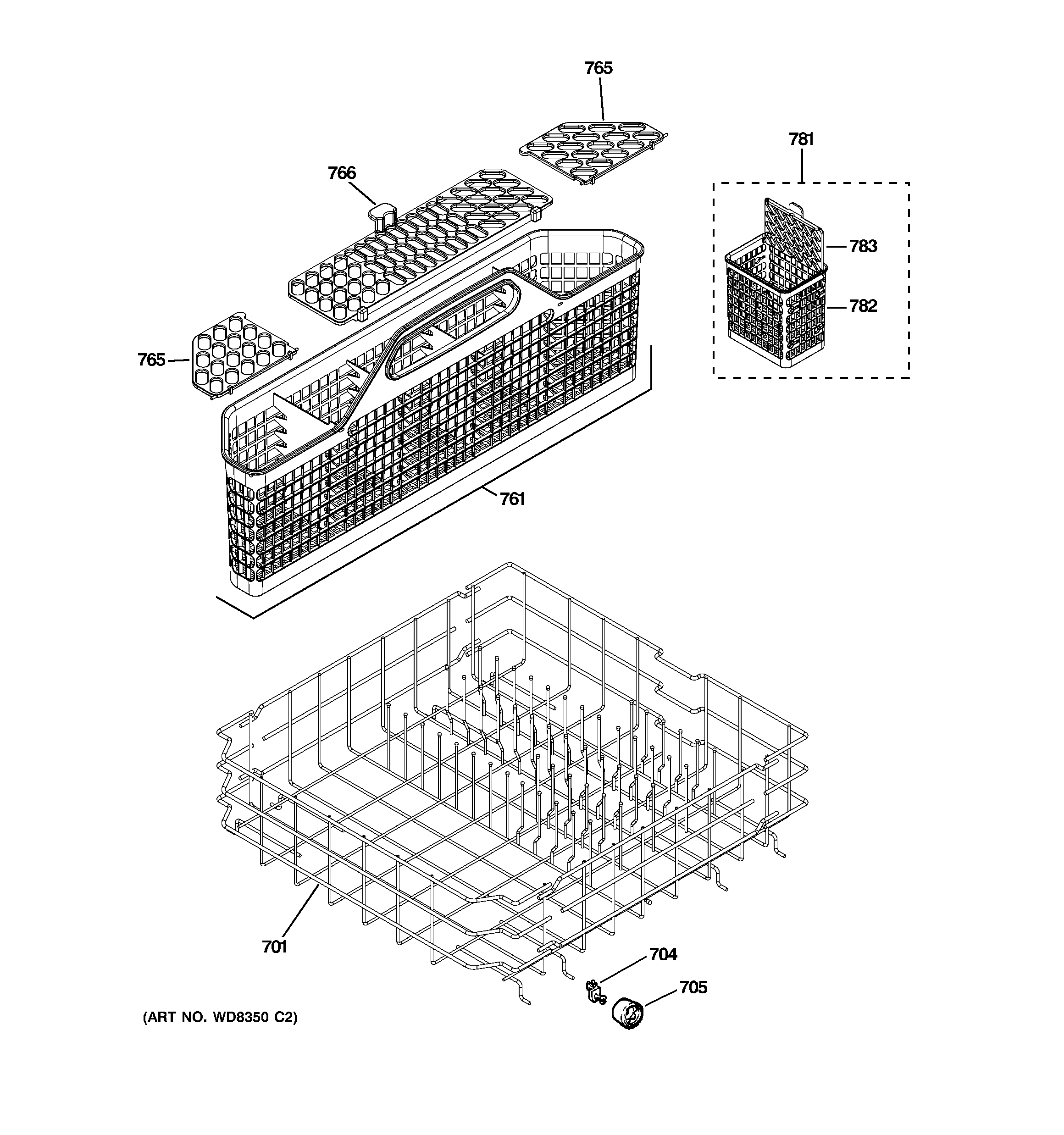 765

781

766

783

782

765

761

701

704

705

(ART NO. WD8350 C2)