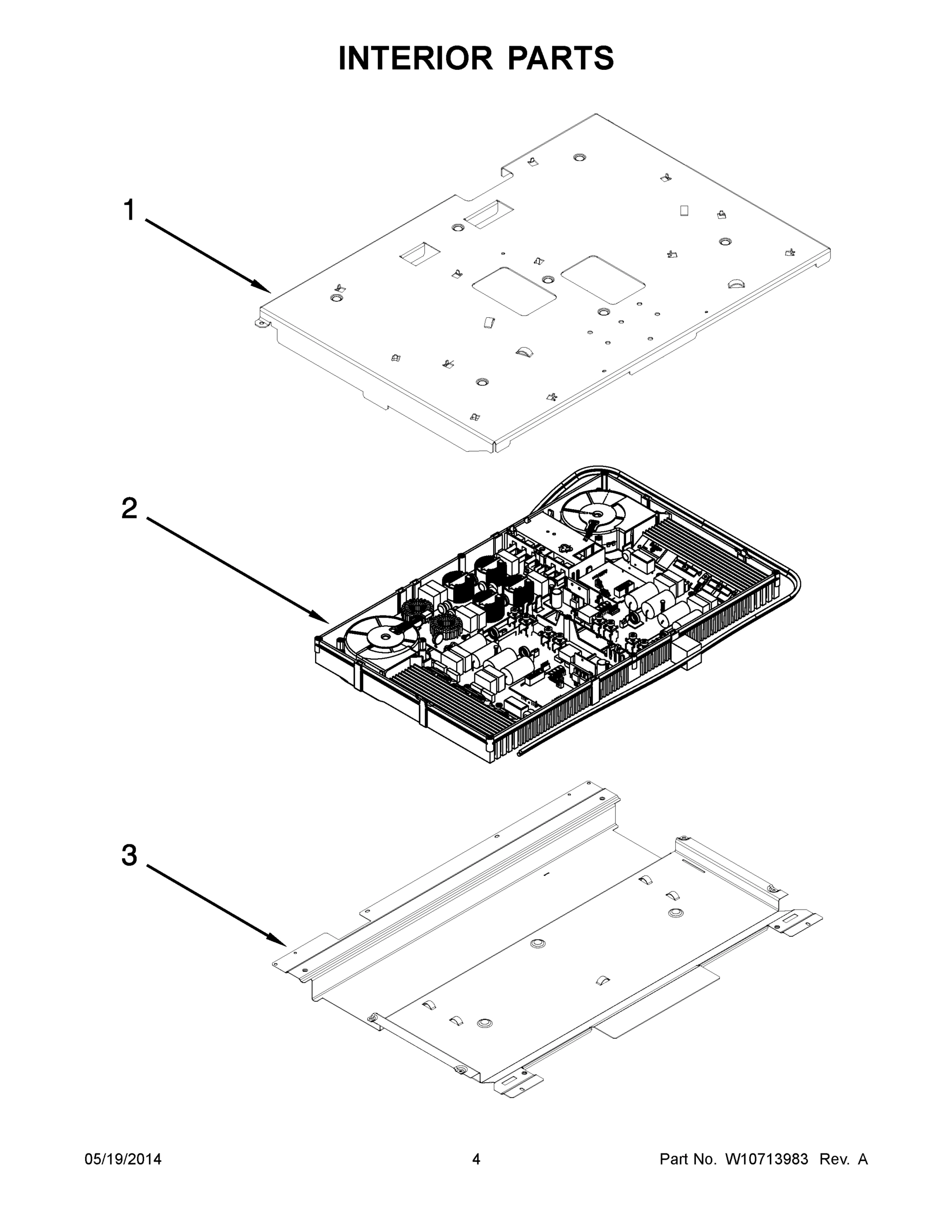 INTERIOR PARTS

1

2

3

05/19/2014

4

Part No. W10713983 Rev. A