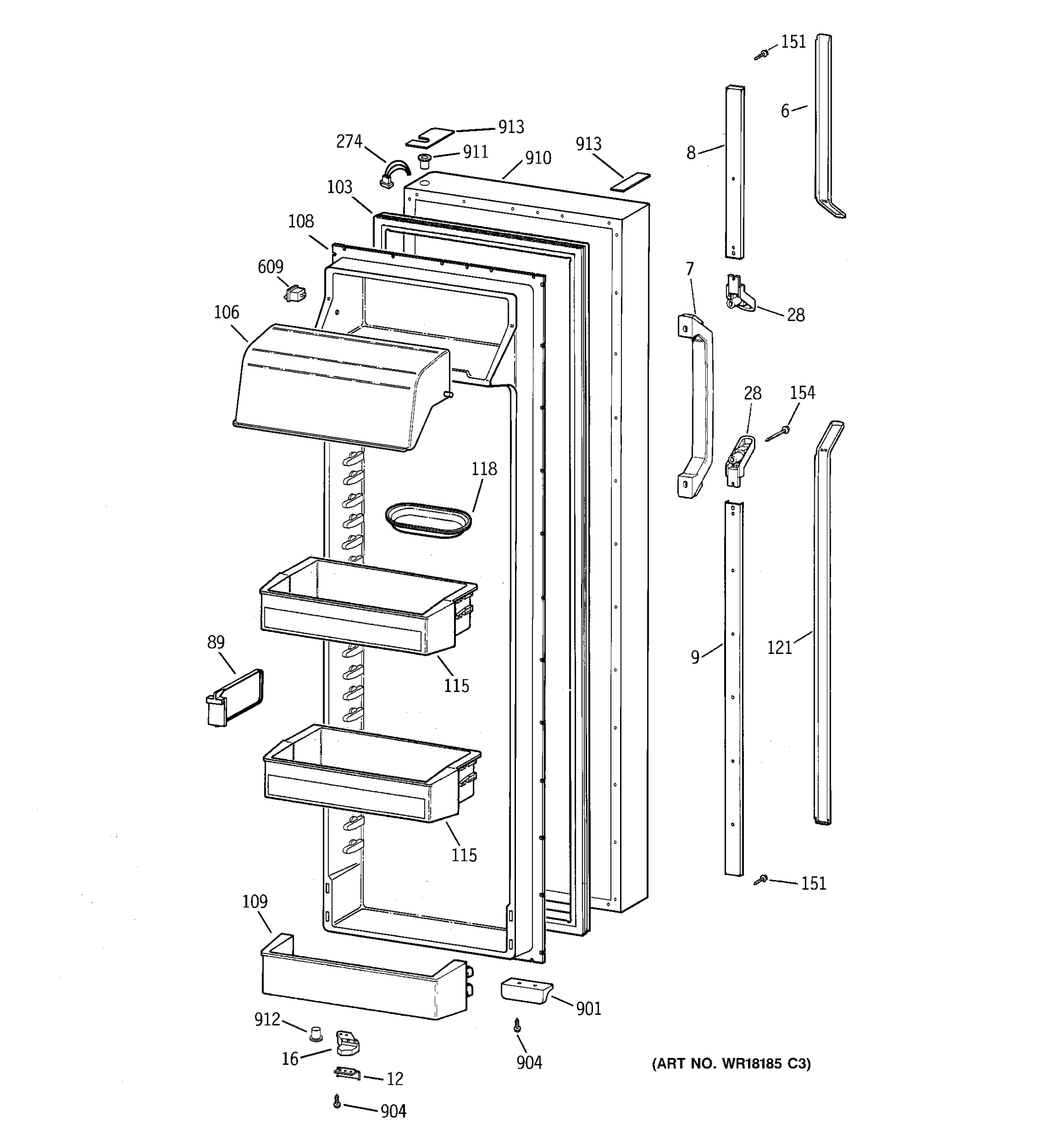 151
6
913
274
911
910
913
8
103
108
609
7
28
106
28
154
118
89
115
9
121
115
151
109
901
912
16
904
12
904
(ART NO. WR18185 C3)