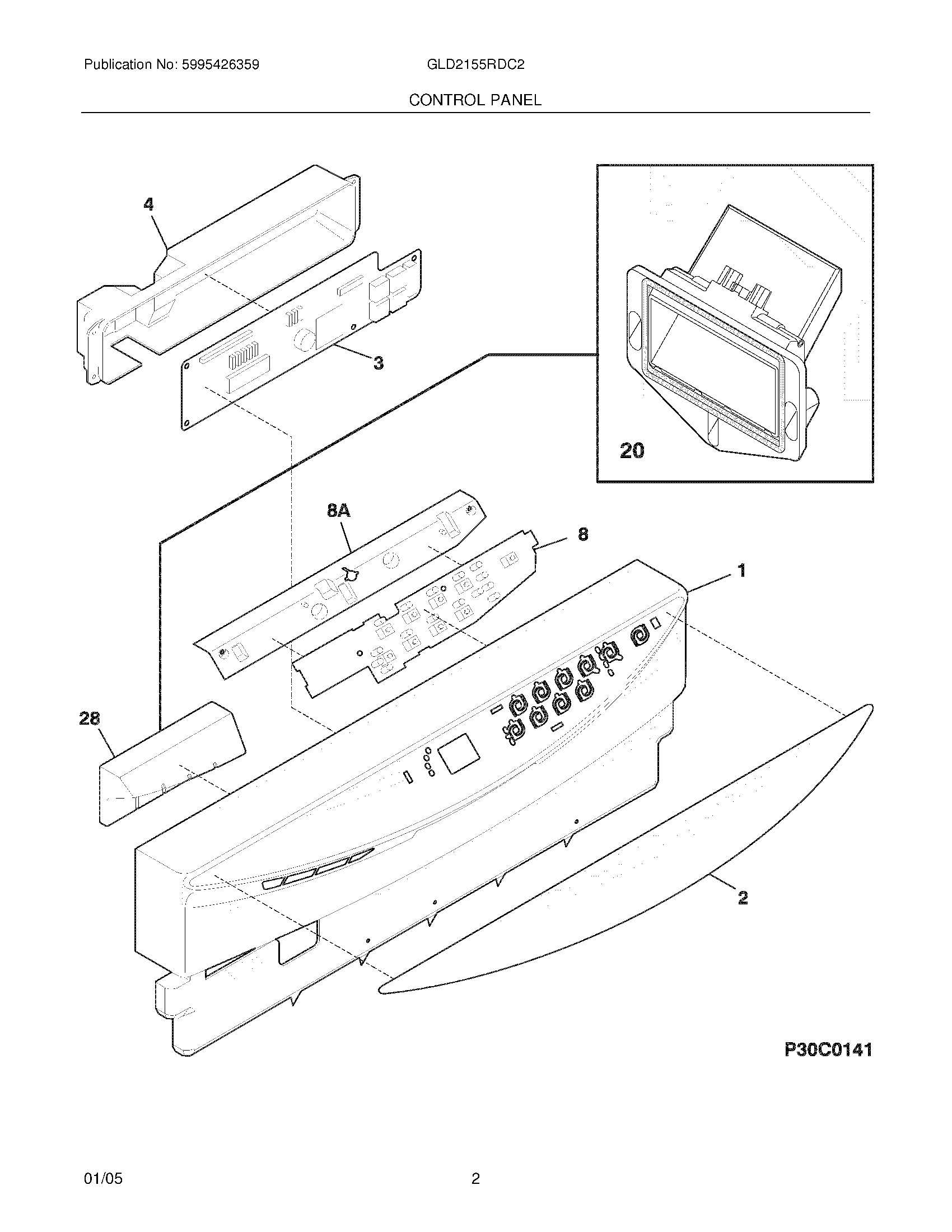 Publication No: 5995426359

GLD2155RDC2

CONTROL PANEL

4

3

20

8A

8

1

28

2

P30C0141

01/05

2