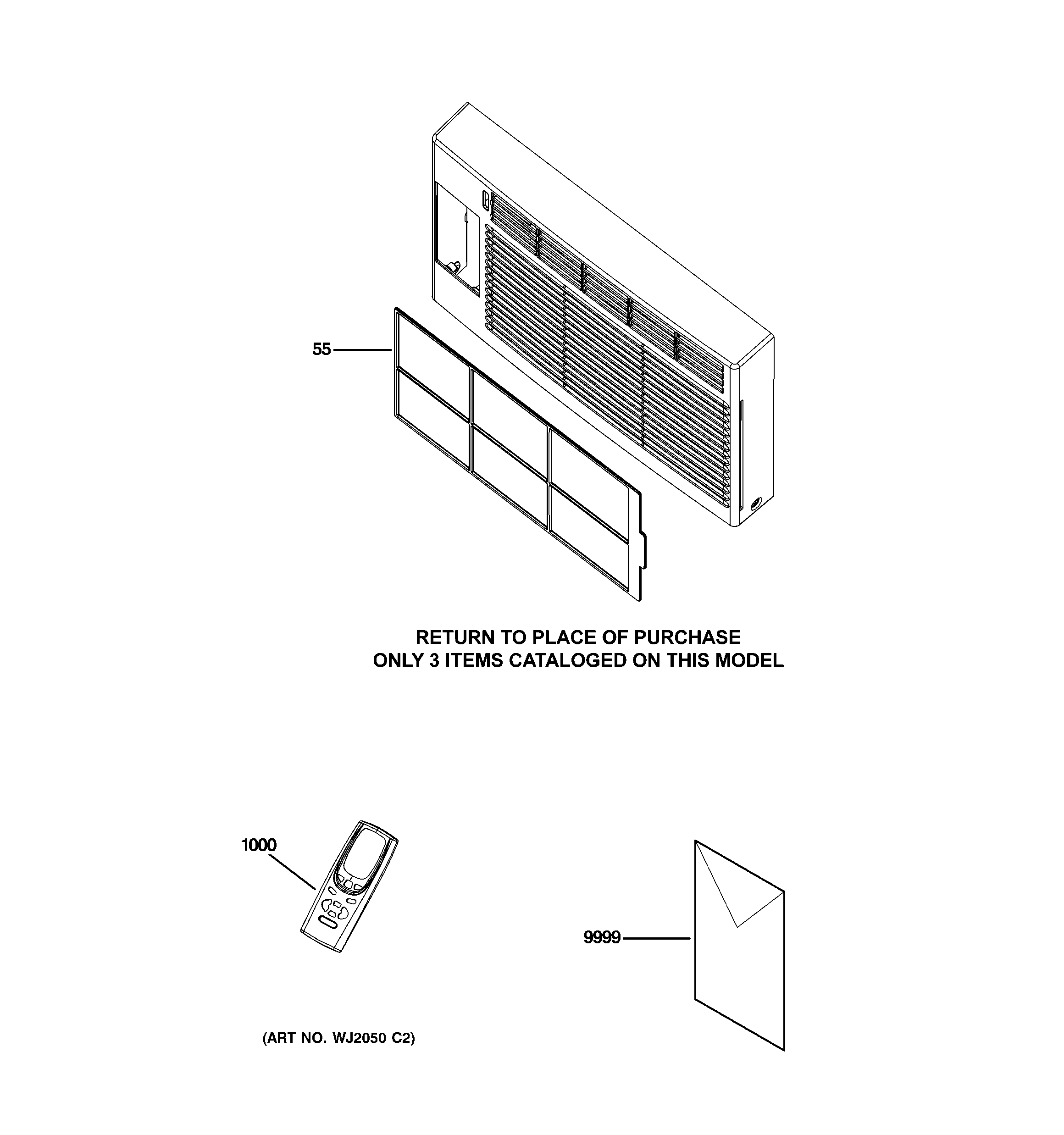 55

RETURN TO PLACE OF PURCHASE
ONLY 3 ITEMS CATALOGED ON THIS MODEL

1000

9999

(ART NO. WJ2050 C2)