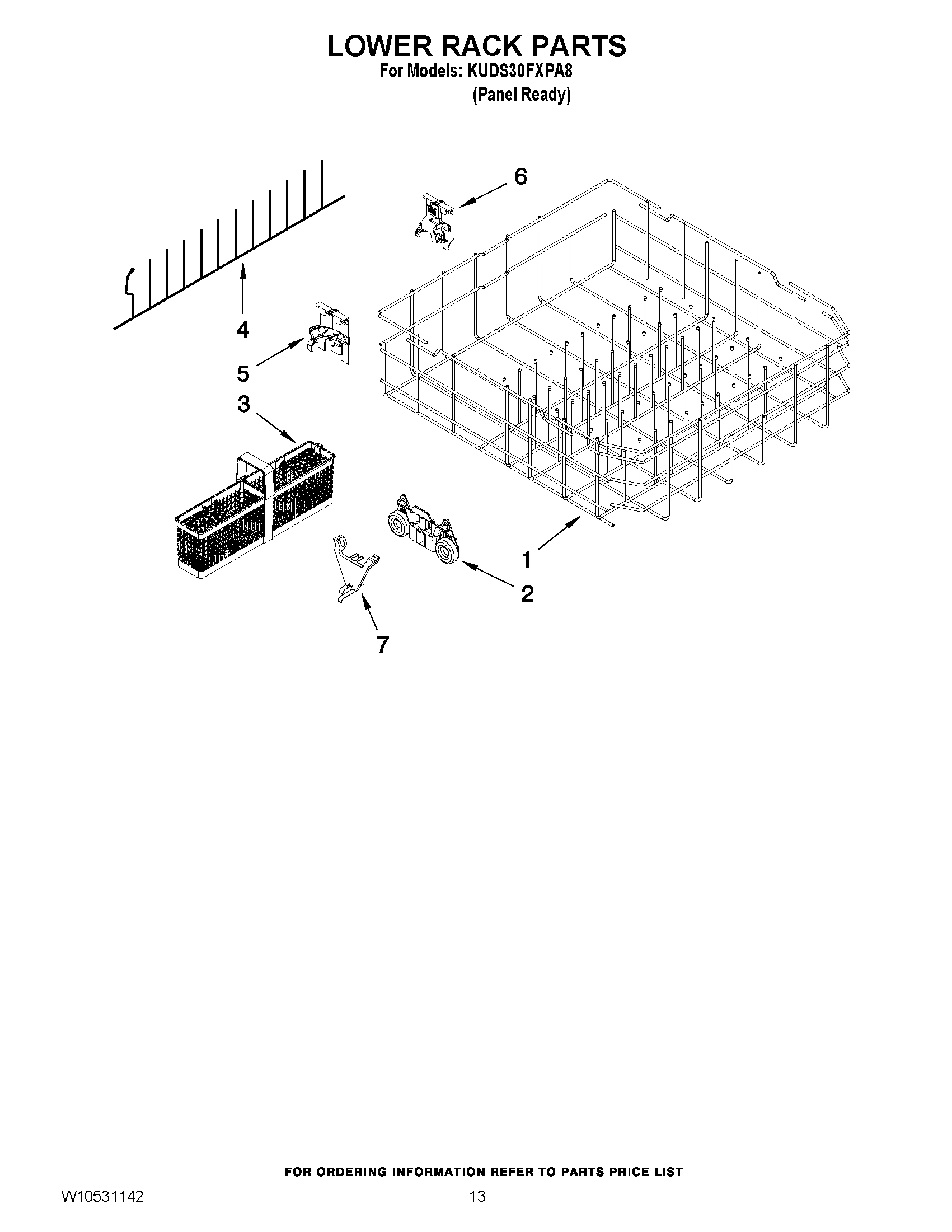 LOWER RACK PARTS
For Models: KUDS30FXPA8
(Panel Ready)

6
4
5
3
1
2
7

FOR ORDERING INFORMATION REFER TO PARTS PRICE LIST
W10531142
13