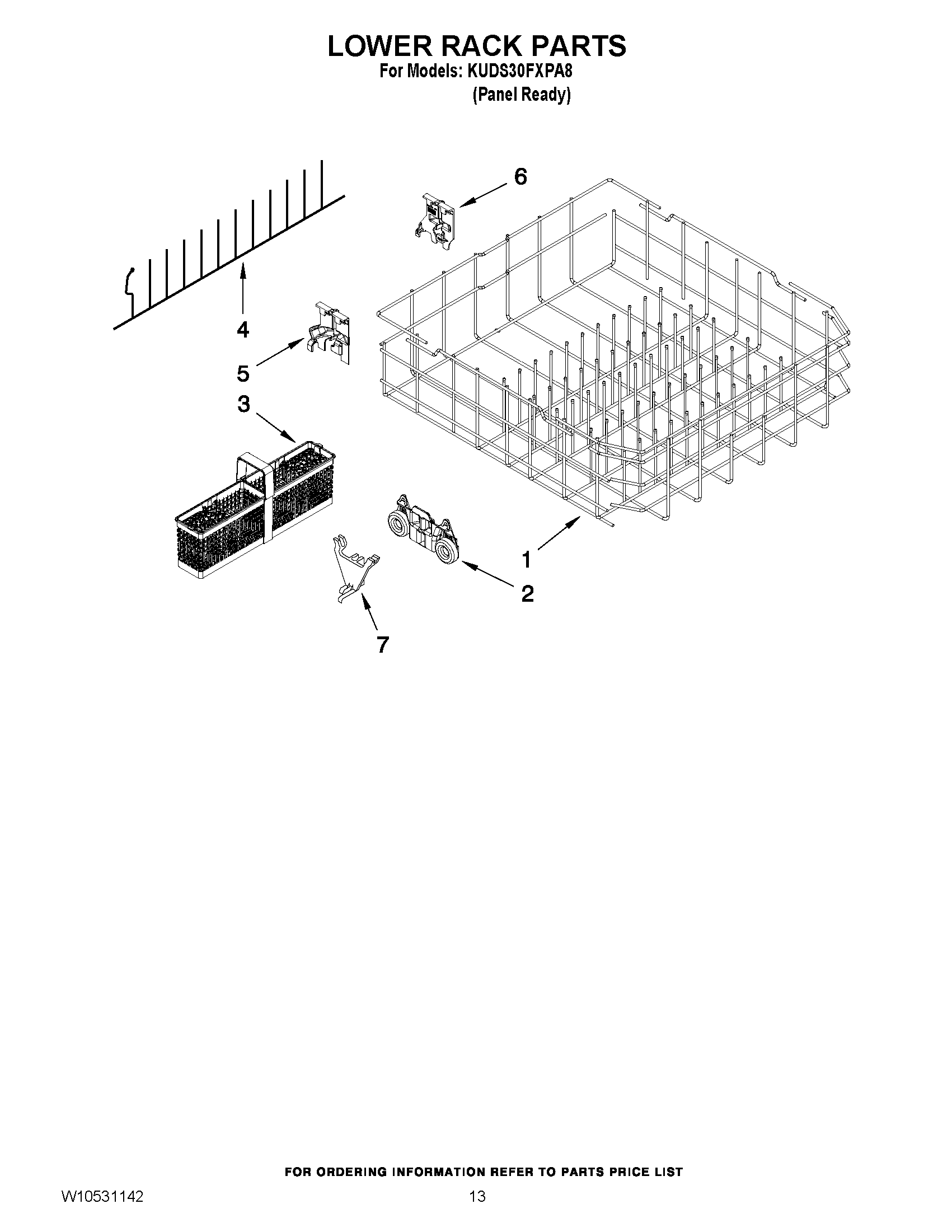 LOWER RACK PARTS
For Models: KUDS30FXPA8
(Panel Ready)

6
4
5
3
1
2
7

FOR ORDERING INFORMATION REFER TO PARTS PRICE LIST
W10531142
13