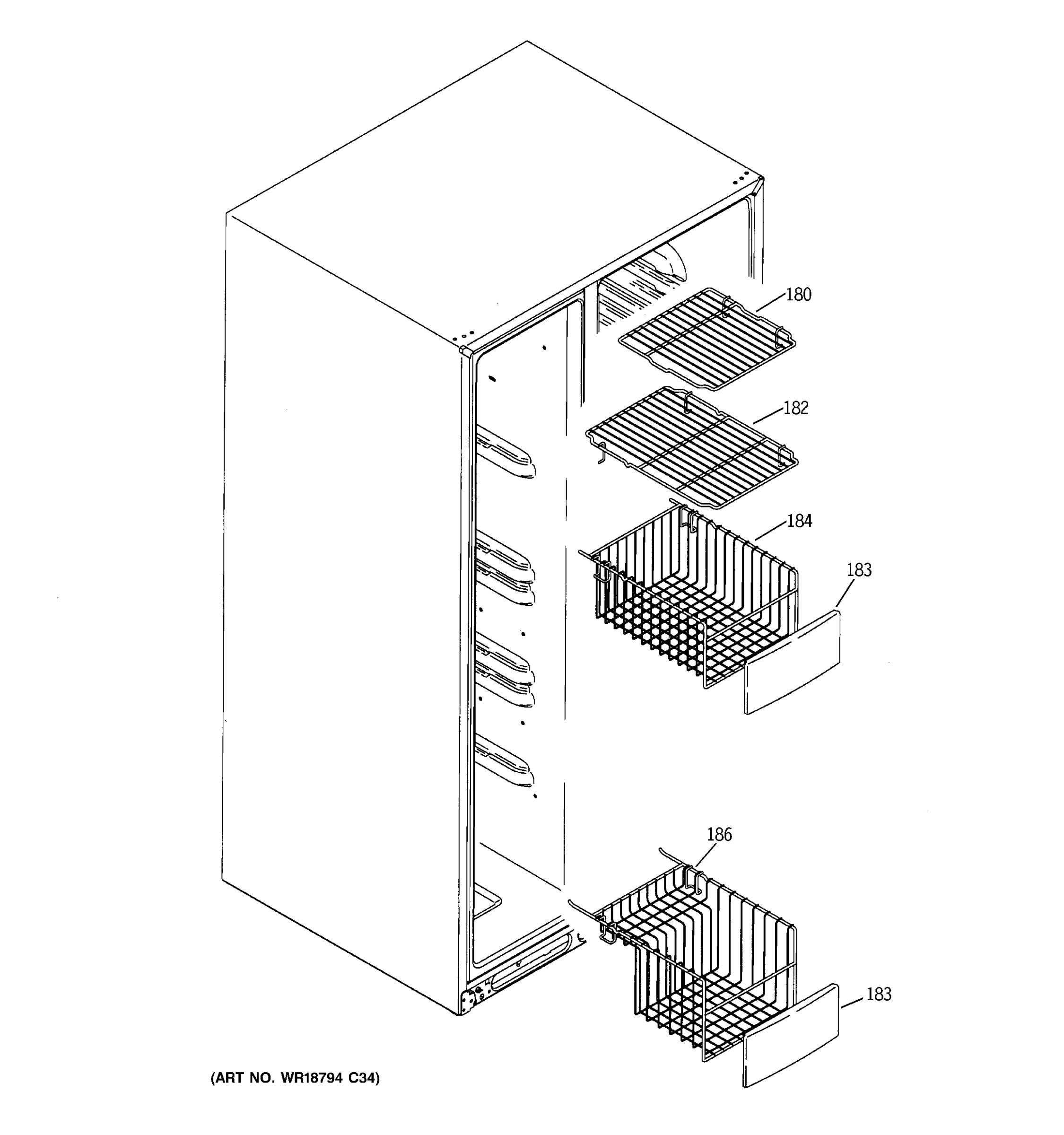 180

182

184

183

186

183

(ART NO. WR18794 C34)