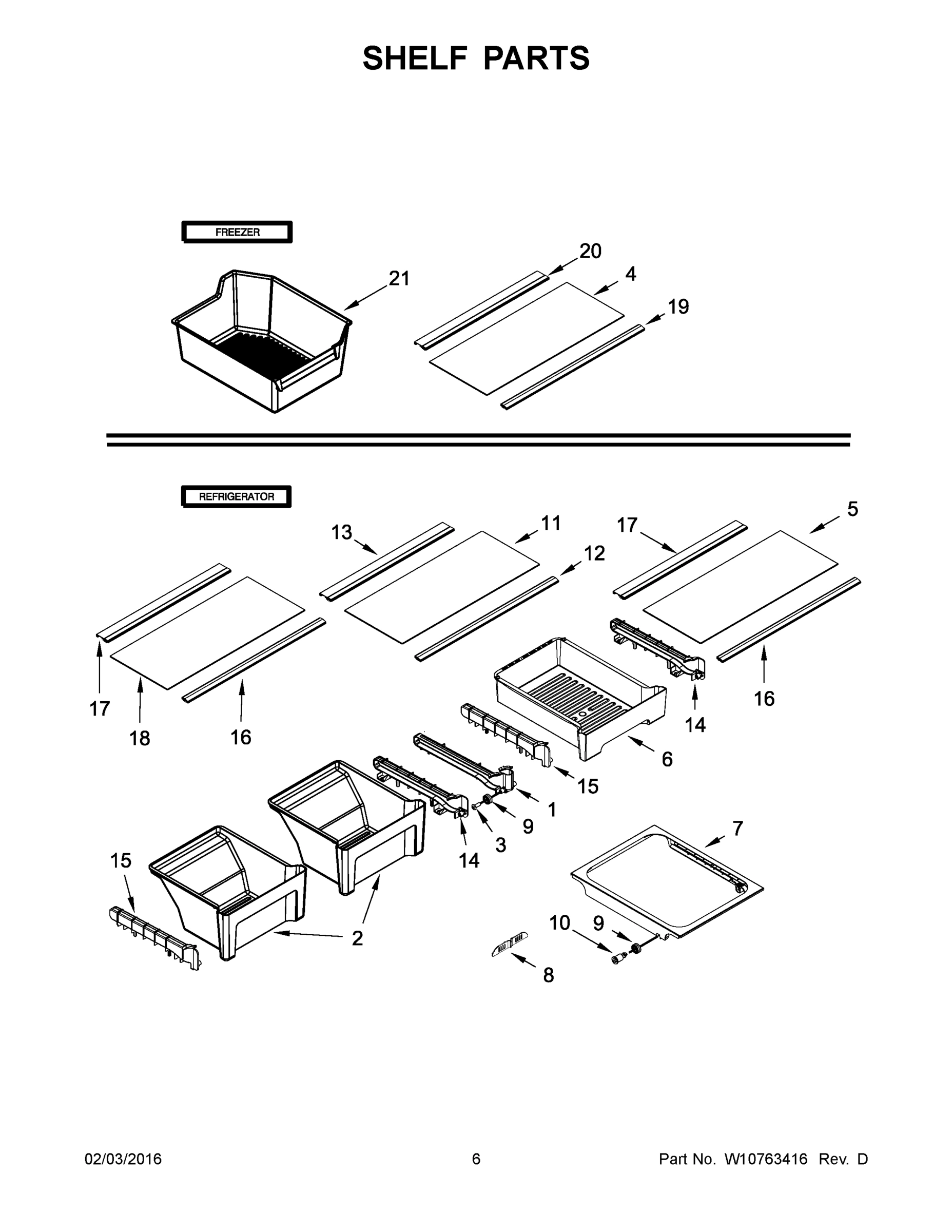 SHELF PARTS

FREEZER

20
21
4
19

REFRIGERATOR

13
11
12
17
5
17
18
16
14
16
6
15
1
9
3
14
7
15
2
10
9
8

02/03/2016

6

Part No. W10763416 Rev. D