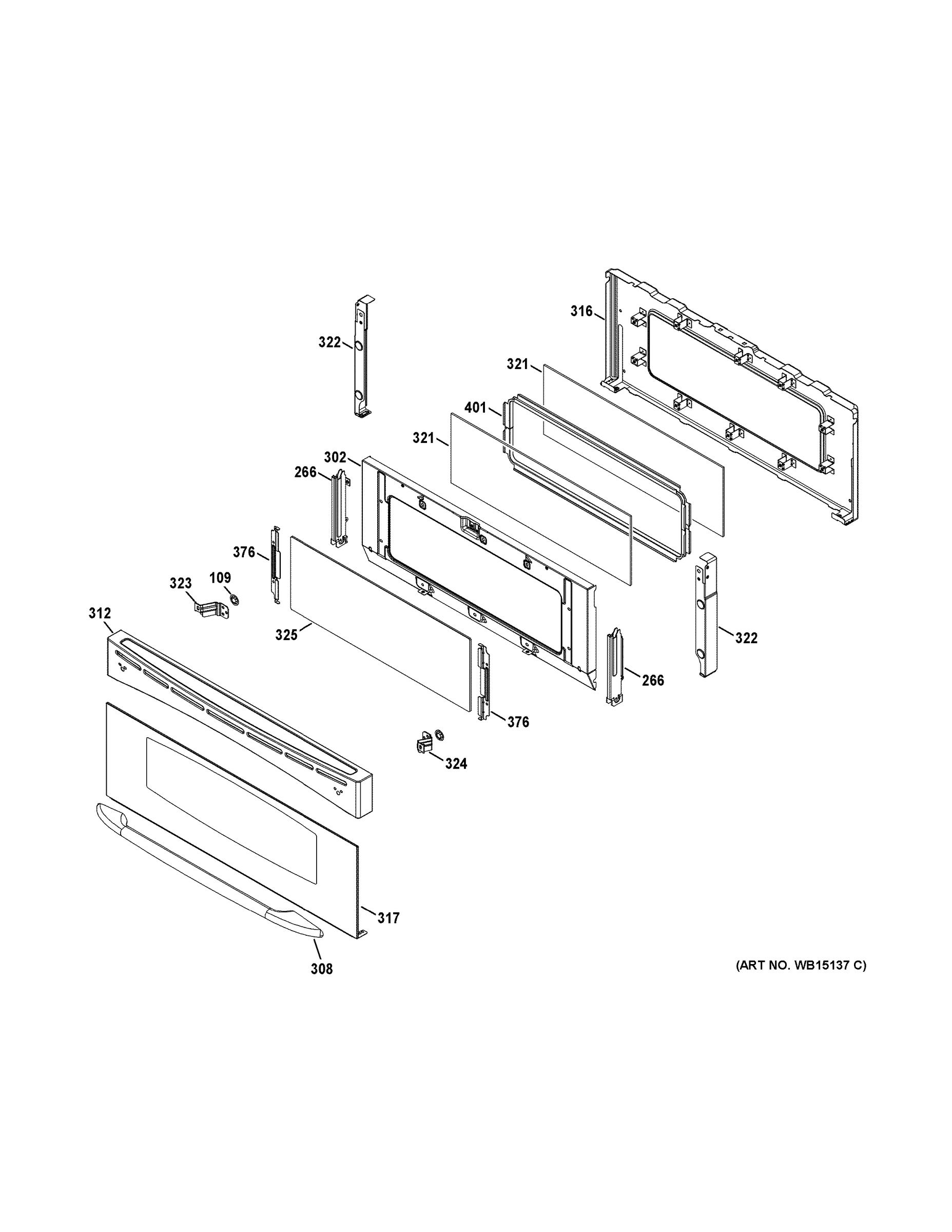 316
322
321
401
321
302
266
376
323
109
312
325
322
266
376
324
317
308
(ART NO. WB15137 C)