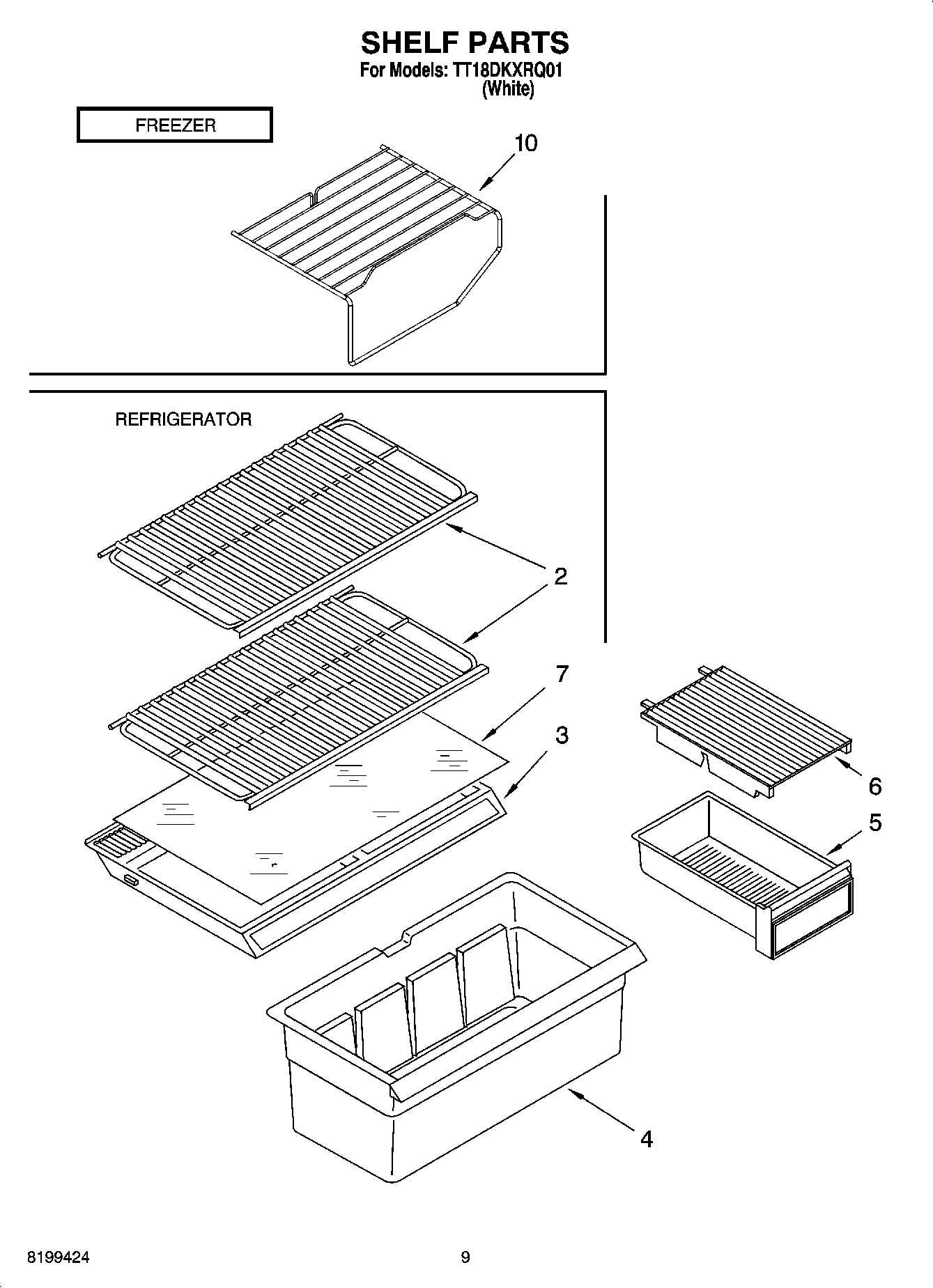 SHELF PARTS
For Models: TT18DKXRQ01
(White)

FREEZER

10

REFRIGERATOR

2

7

3

6

5

4

8199424

9