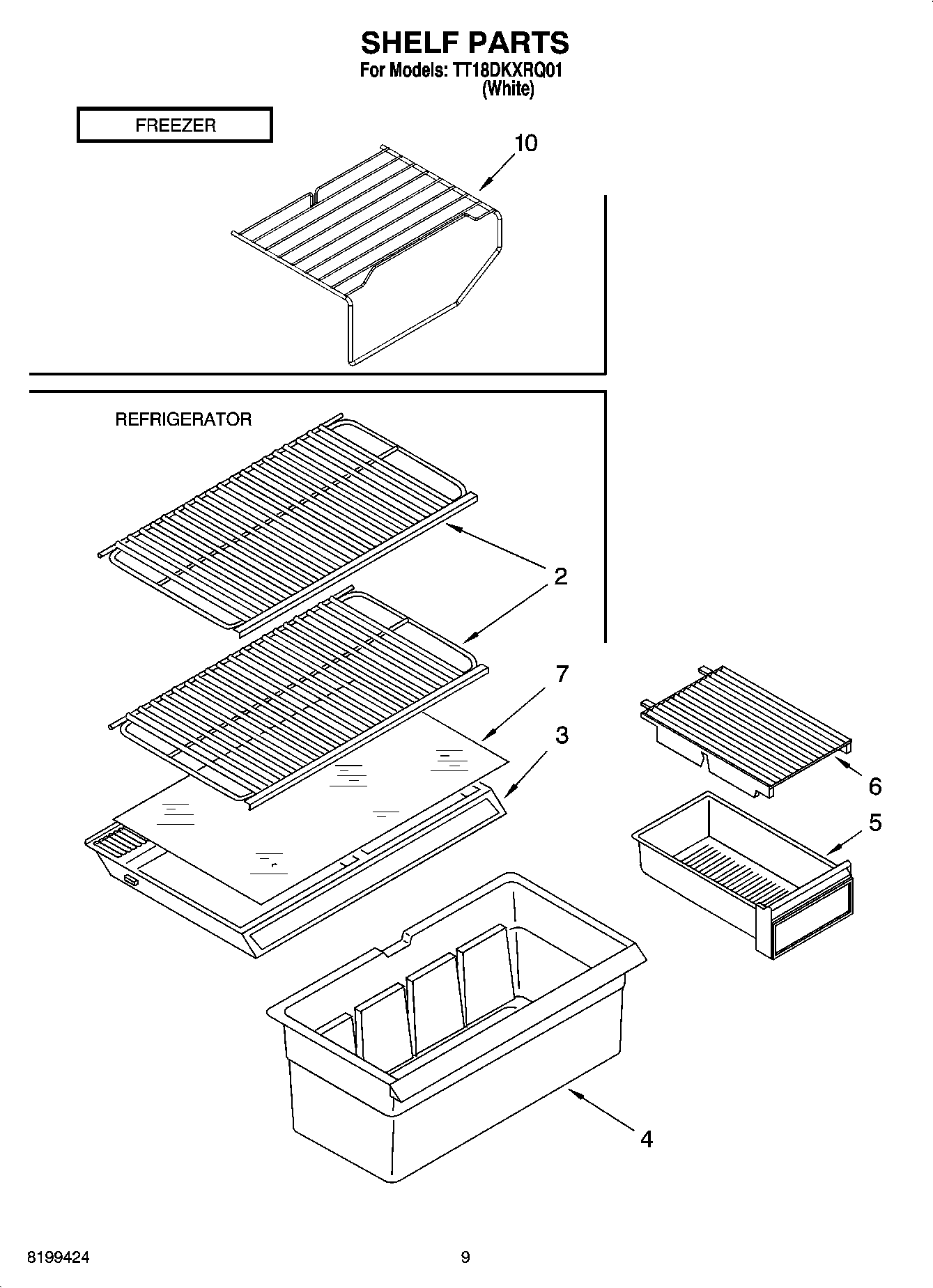 SHELF PARTS
For Models: TT18DKXRQ01
(White)

FREEZER

10

REFRIGERATOR

2

7

3

6

5

4

8199424

9