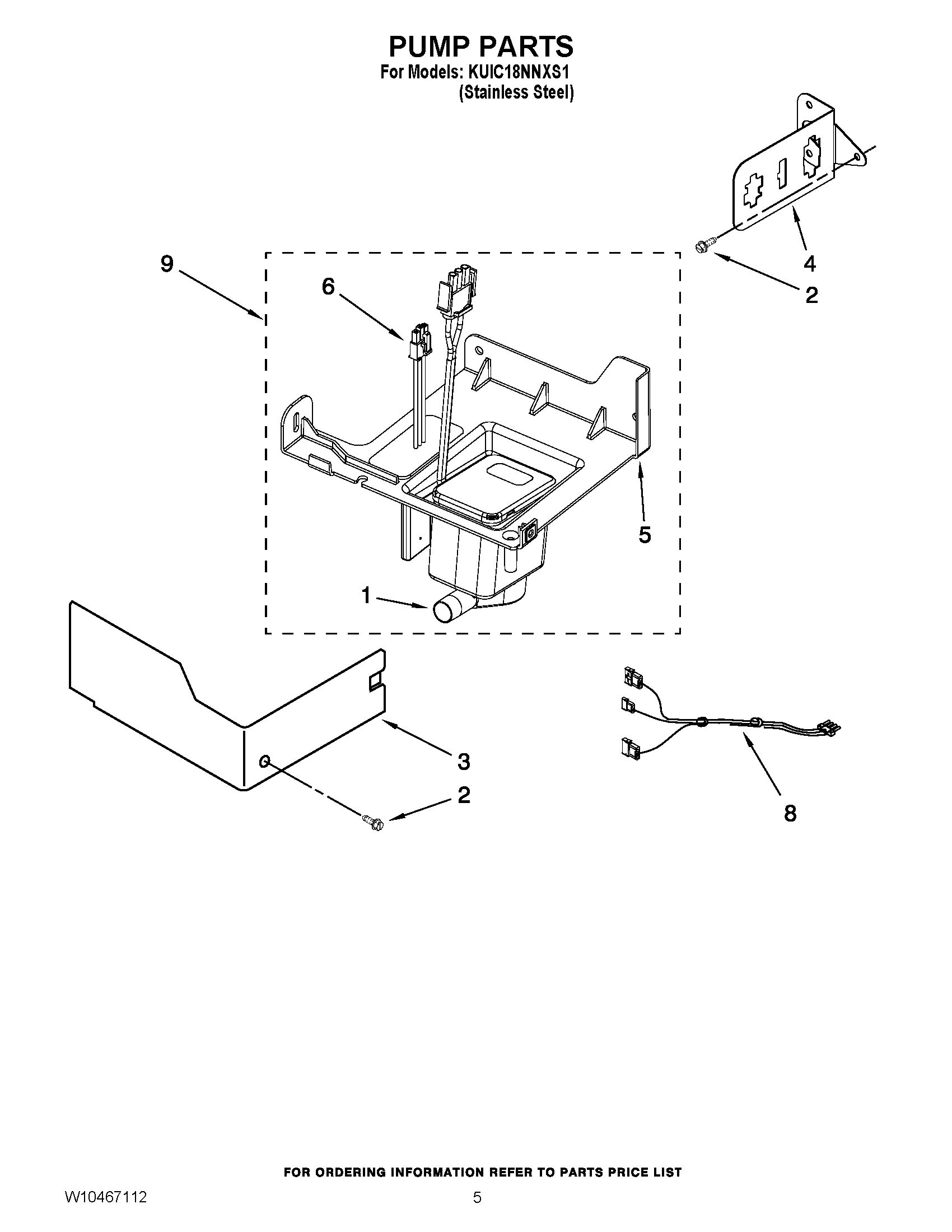 PUMP PARTS
For Models: KUIC18NNXS1
(Stainless Steel)

9

6

4

2

5

1

3

2

8

FOR ORDERING INFORMATION REFER TO PARTS PRICE LIST

W10467112

5