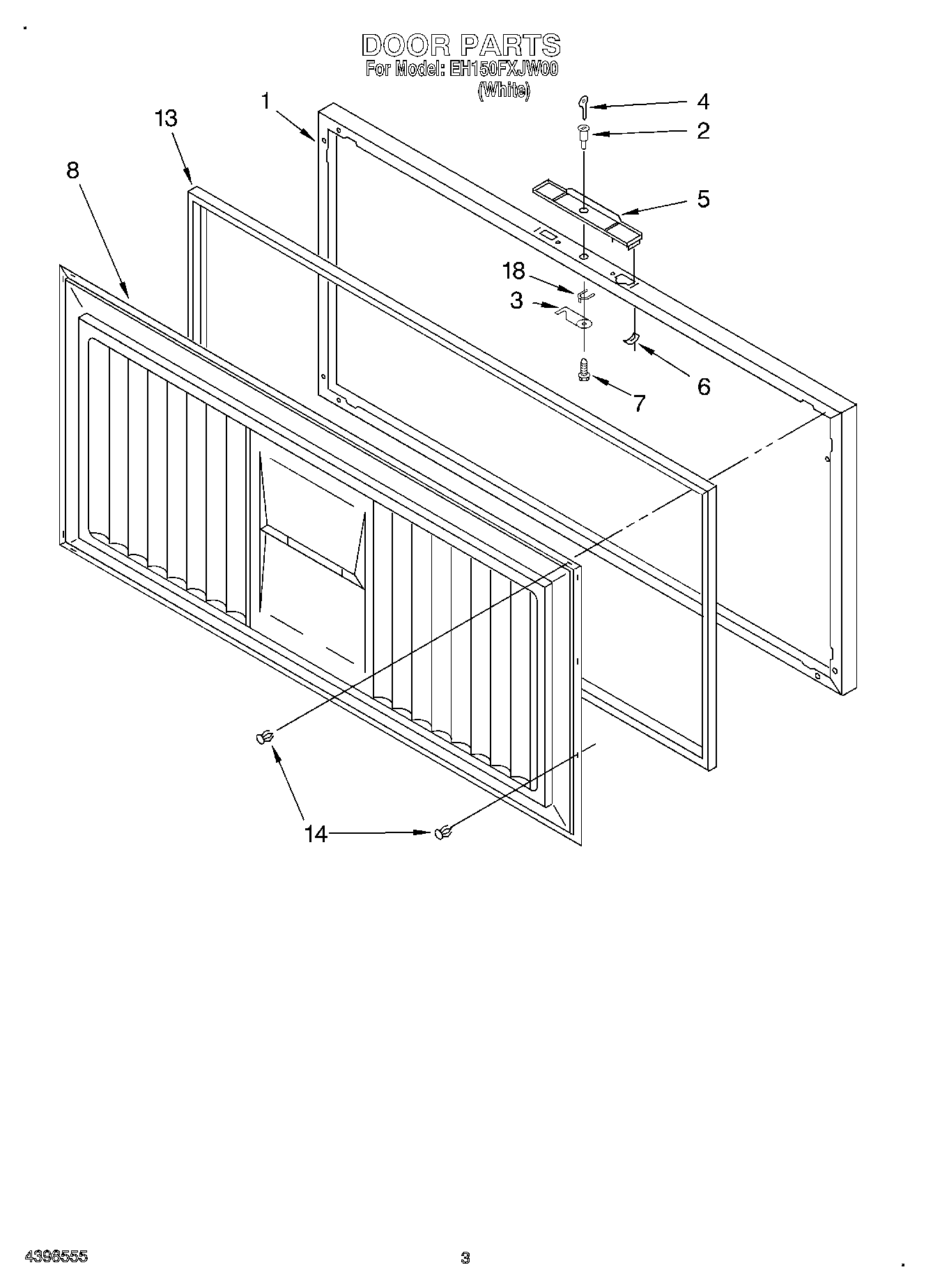 DOOR PARTS
For Model: EH150FXJW00
(White)

1
13
8
4
2
5
18
3
6
7
14

4398555

3