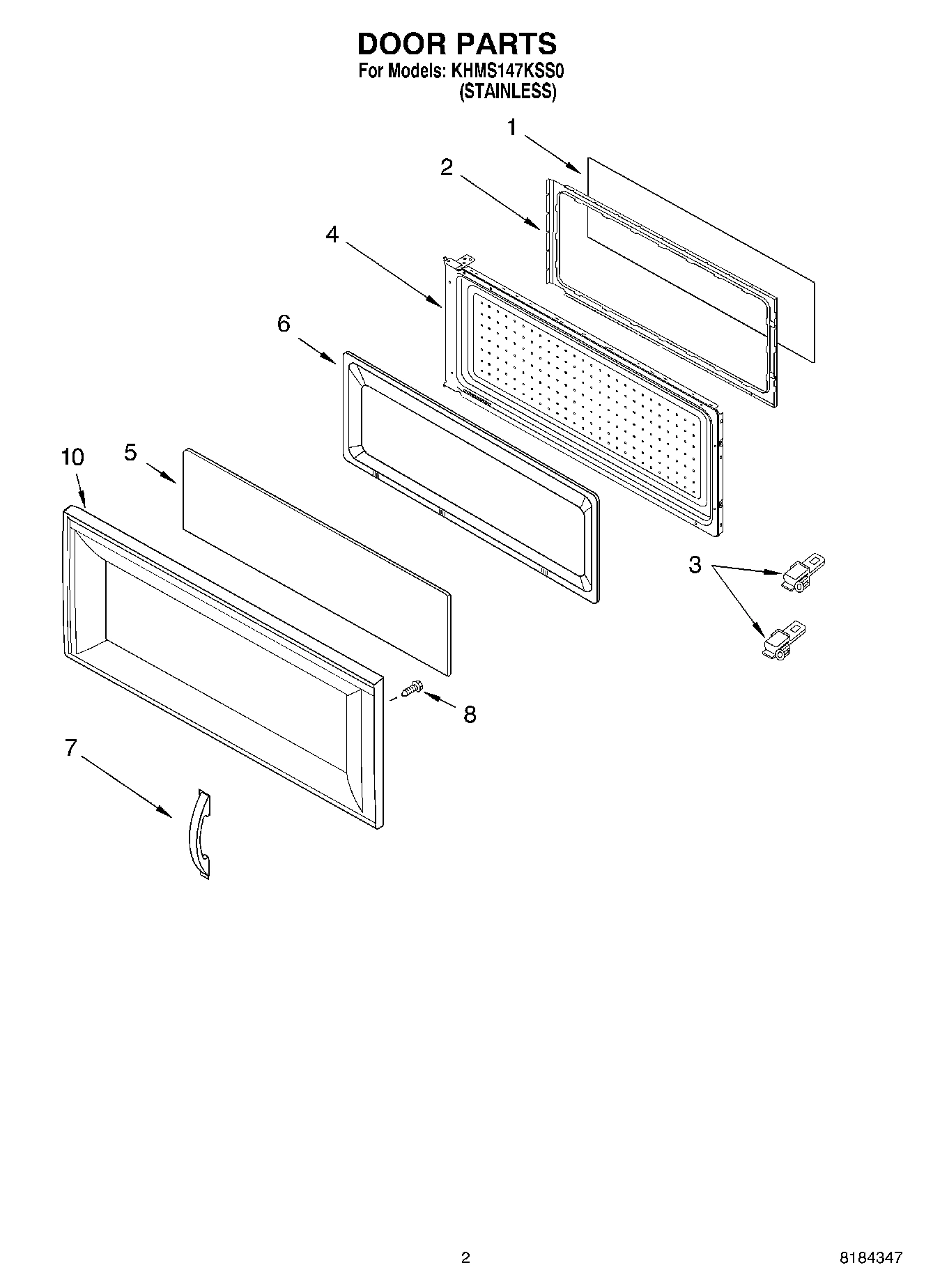 DOOR PARTS
For Models: KHMS147KSS0
(STAINLESS)

1

2

4

6

10

5

3

8

7

2

8184347