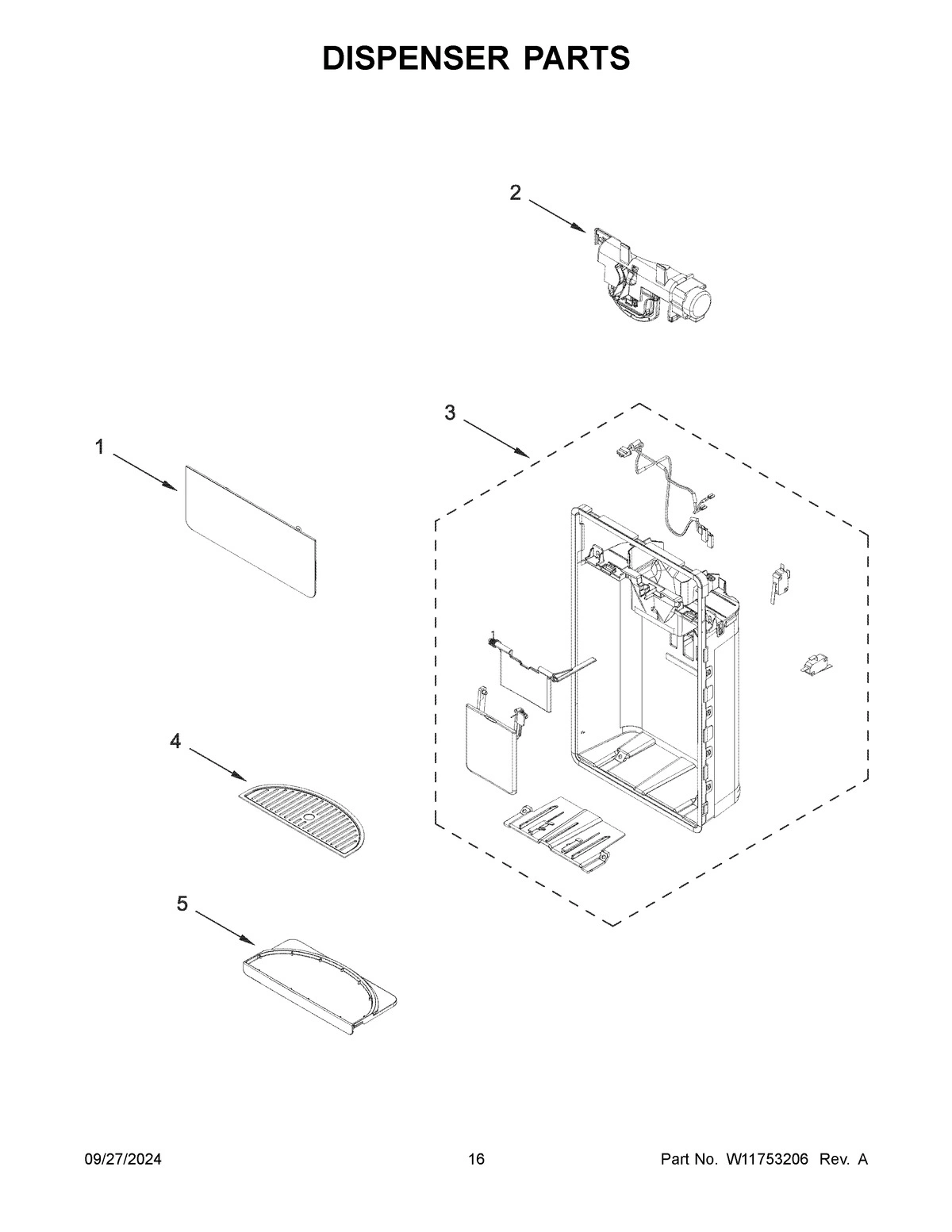 DISPENSER PARTS

2

3

1

4

5

09/27/2024

16

Part No. W11753206 Rev. A