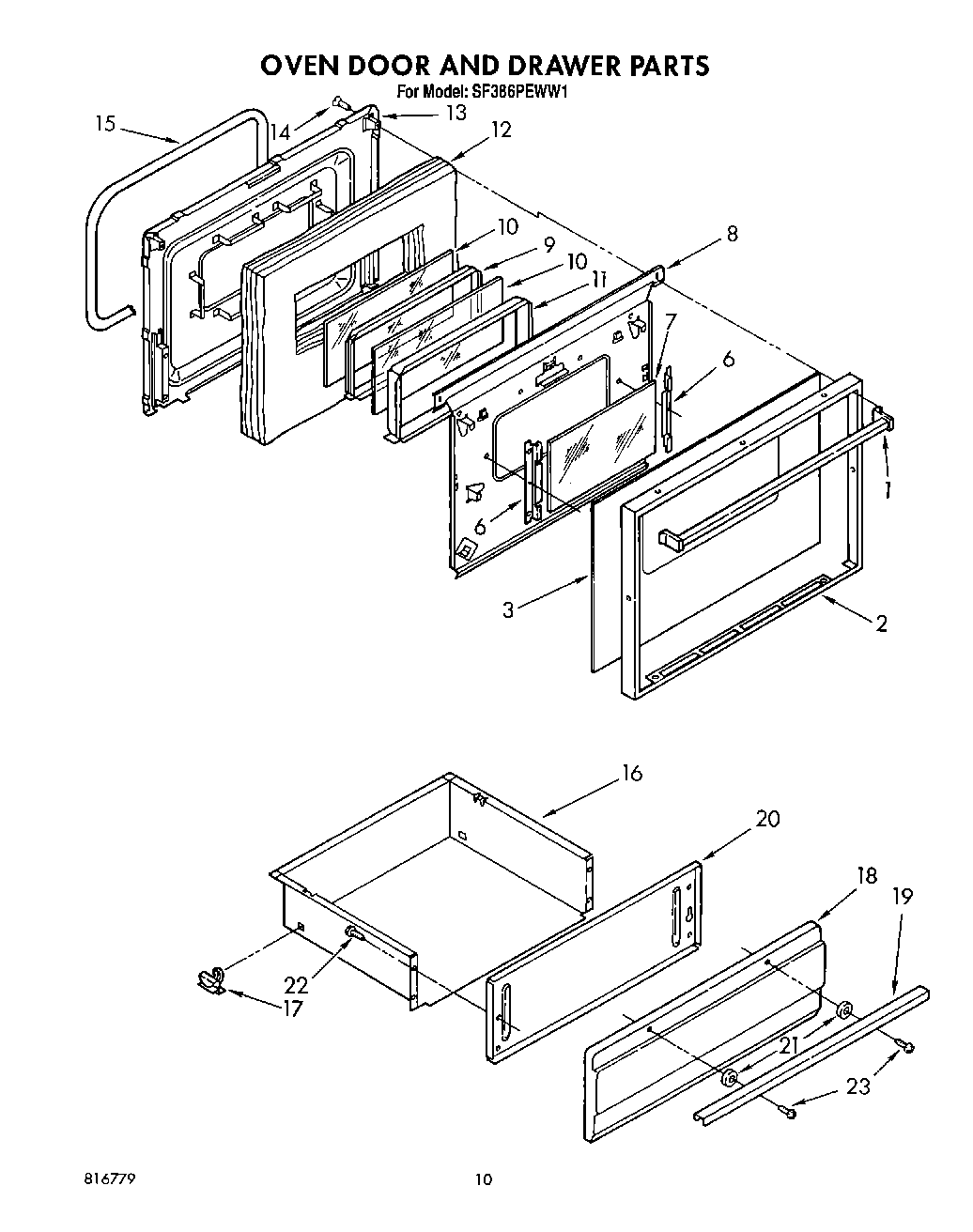 OVEN DOOR AND DRAWER PARTS
For Model: SF386PEWW1

15
14
13
12
10
9
10
11
8
7
6
6
1
3
2

16
20
18
19
22
17
21
23

816779

10