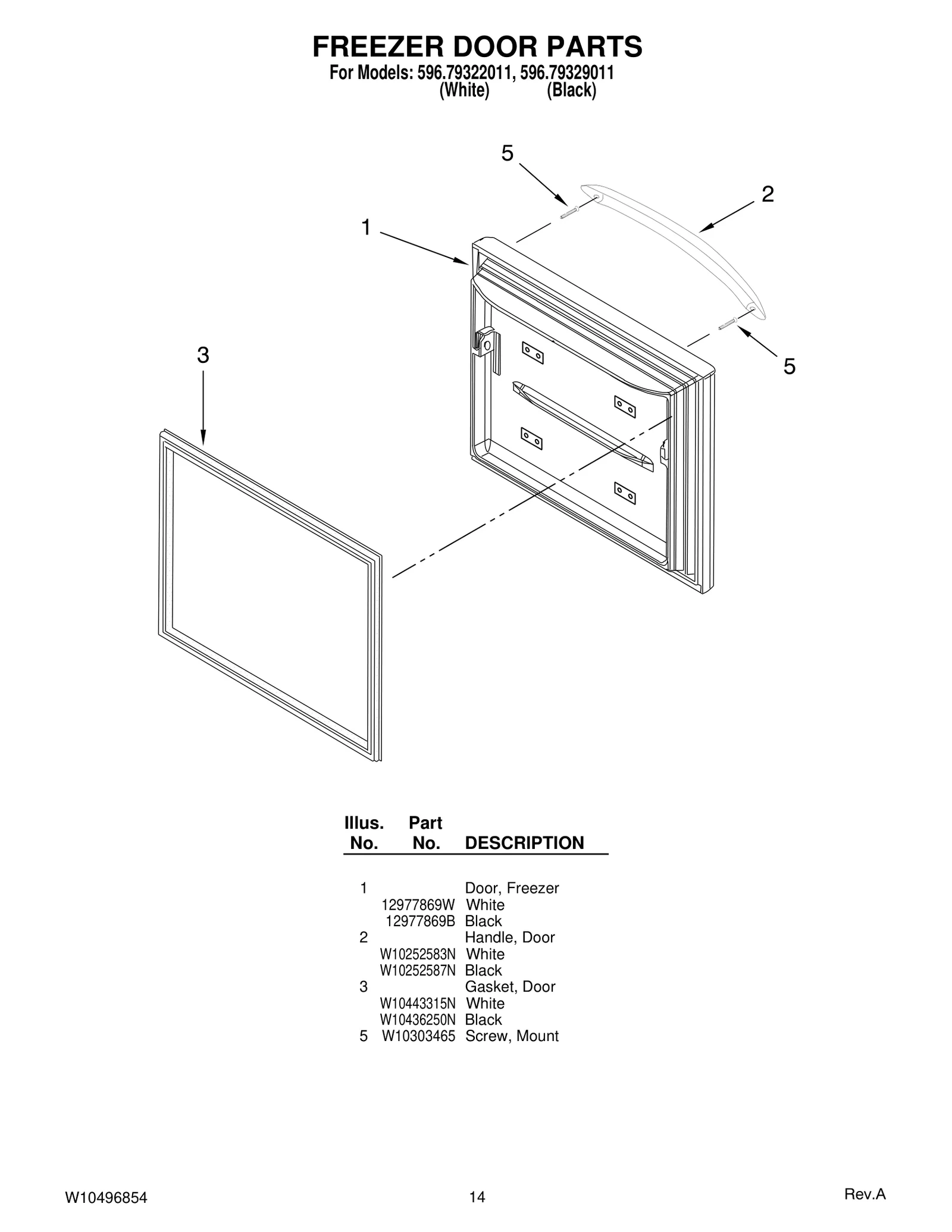 FREEZER DOOR PARTS
For Models: 596.79322011, 596.79329011
(White) (Black)

5

2

1

3

5

| Illus. No. | Part No. | DESCRIPTION |
|---|---|---|
| 1 | | Door, Freezer |
| | 12977869W | White |
| | 12977869B | Black |
| 2 | | Handle, Door |
| | W10252583N | White |
| | W10252587N | Black |
| 3 | | Gasket, Door |
| | W10443315N | White |
| | W10436250N | Black |
| 5 | W10303465 | Screw, Mount |

W10496854
14
Rev.A