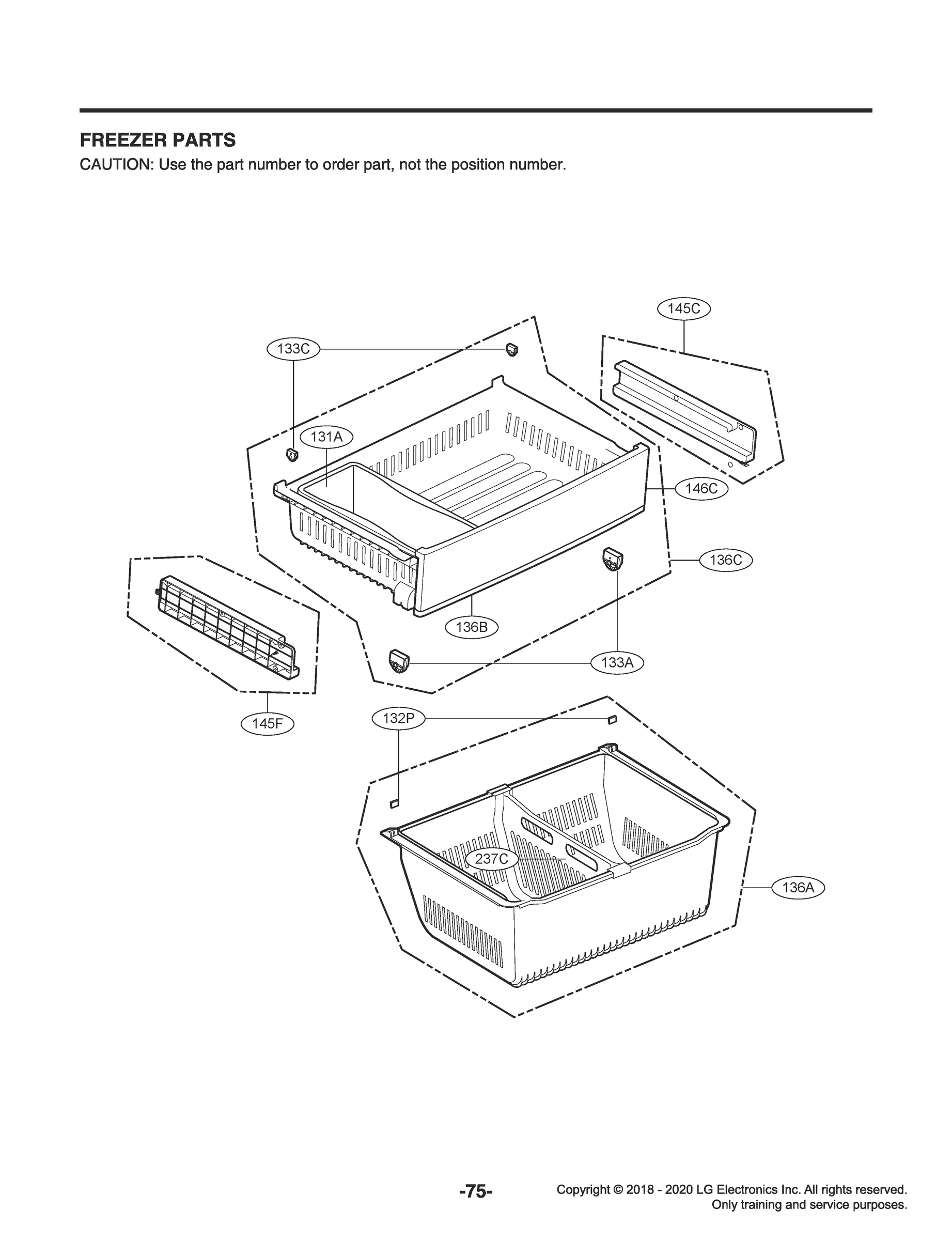 FREEZER PARTS
CAUTION: Use the part number to order part, not the position number.

145C
133C
131A
146C
136C
136B
133A
145F
132P
237C
136A

-75-

Copyright © 2018 - 2020 LG Electronics Inc. All rights reserved.
Only training and service purposes.