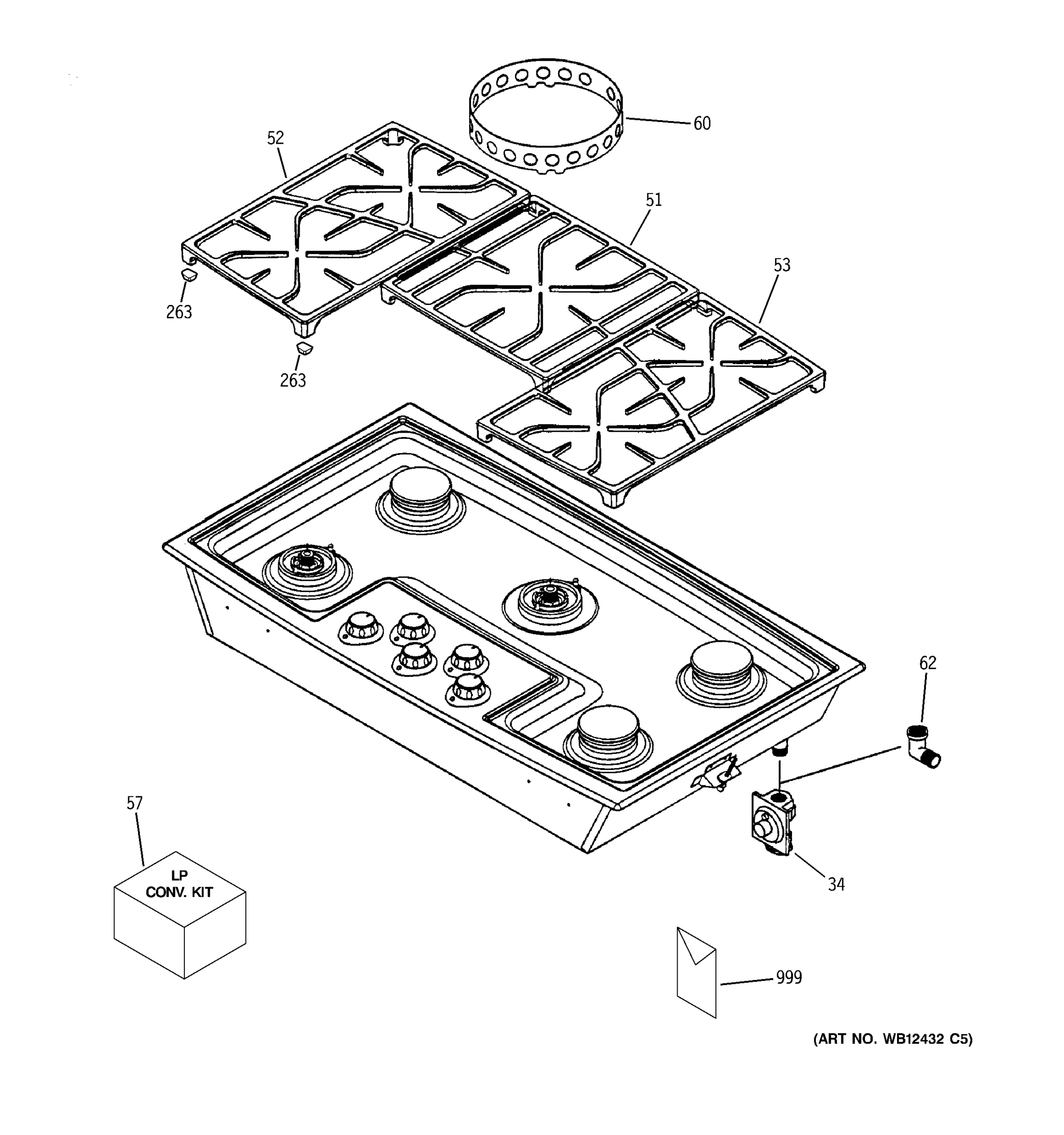 60

52

51

53

263

263

62

57

LP
CONV. KIT

34

999

(ART NO. WB12432 C5)