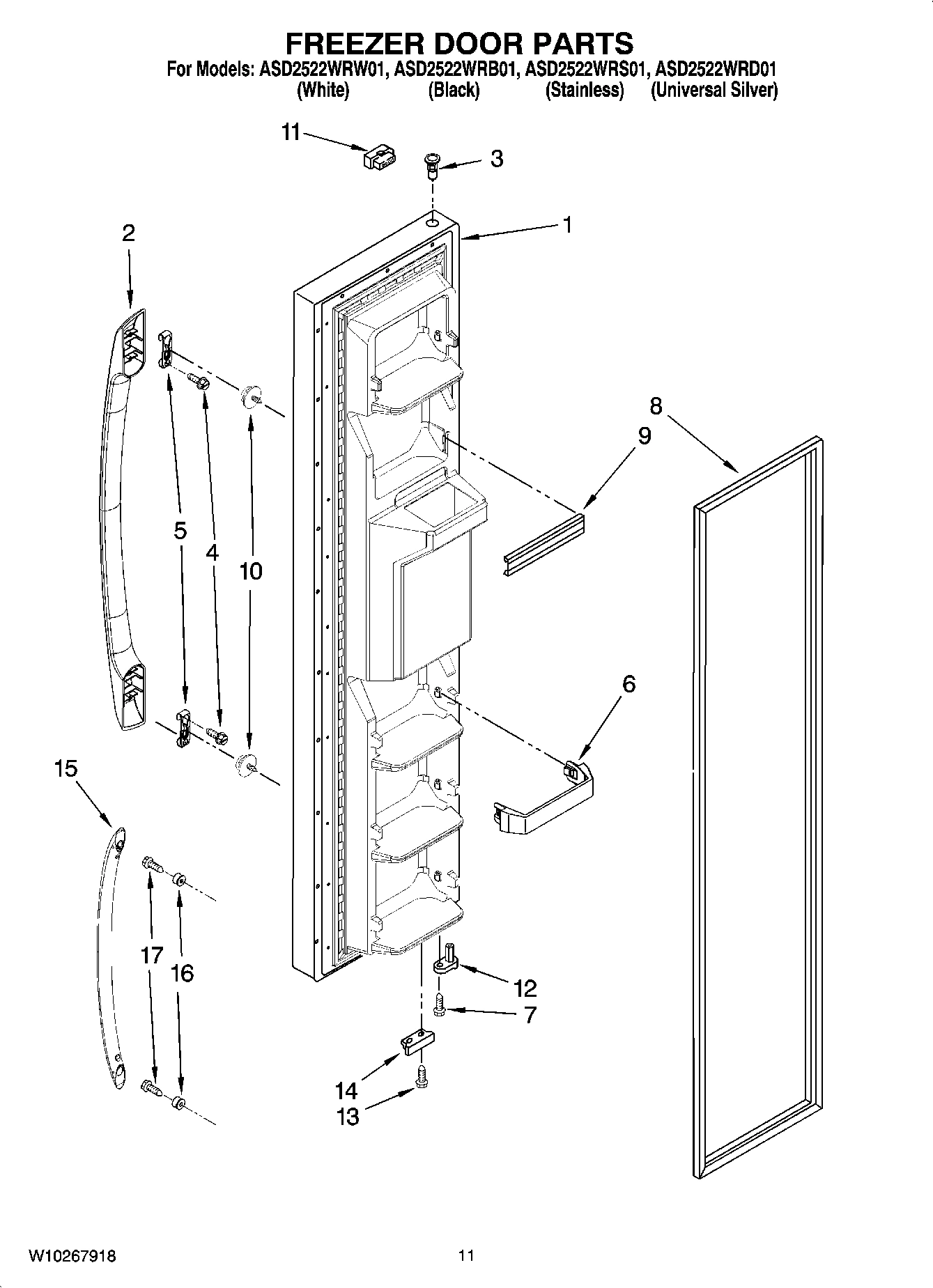 FREEZER DOOR PARTS

For Models: ASD2522WRW01, ASD2522WRB01, ASD2522WRS01, ASD2522WRD01
(White) (Black) (Stainless) (Universal Silver)

11
3
1
2
8
9
5
4
10
6
15
17
16
12
7
14
13

W10267918
11