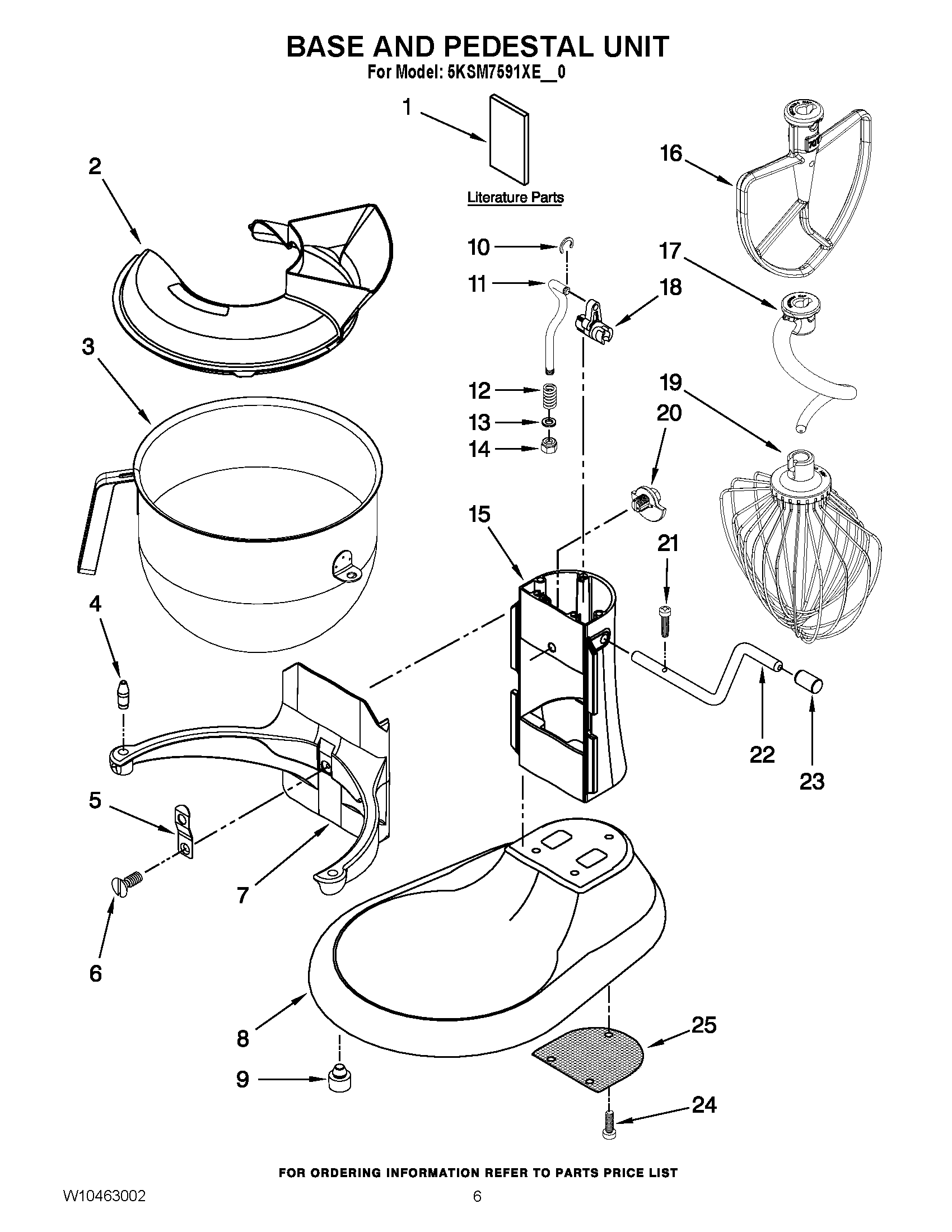 BASE AND PEDESTAL UNIT
For Model: 5KSM7591XE__0

1
Literature Parts
2
3
4
5
6
7
8
9
10
11
12
13
14
15
16
17
18
19
20
21
22
23
24
25

FOR ORDERING INFORMATION REFER TO PARTS PRICE LIST

W10463002
6