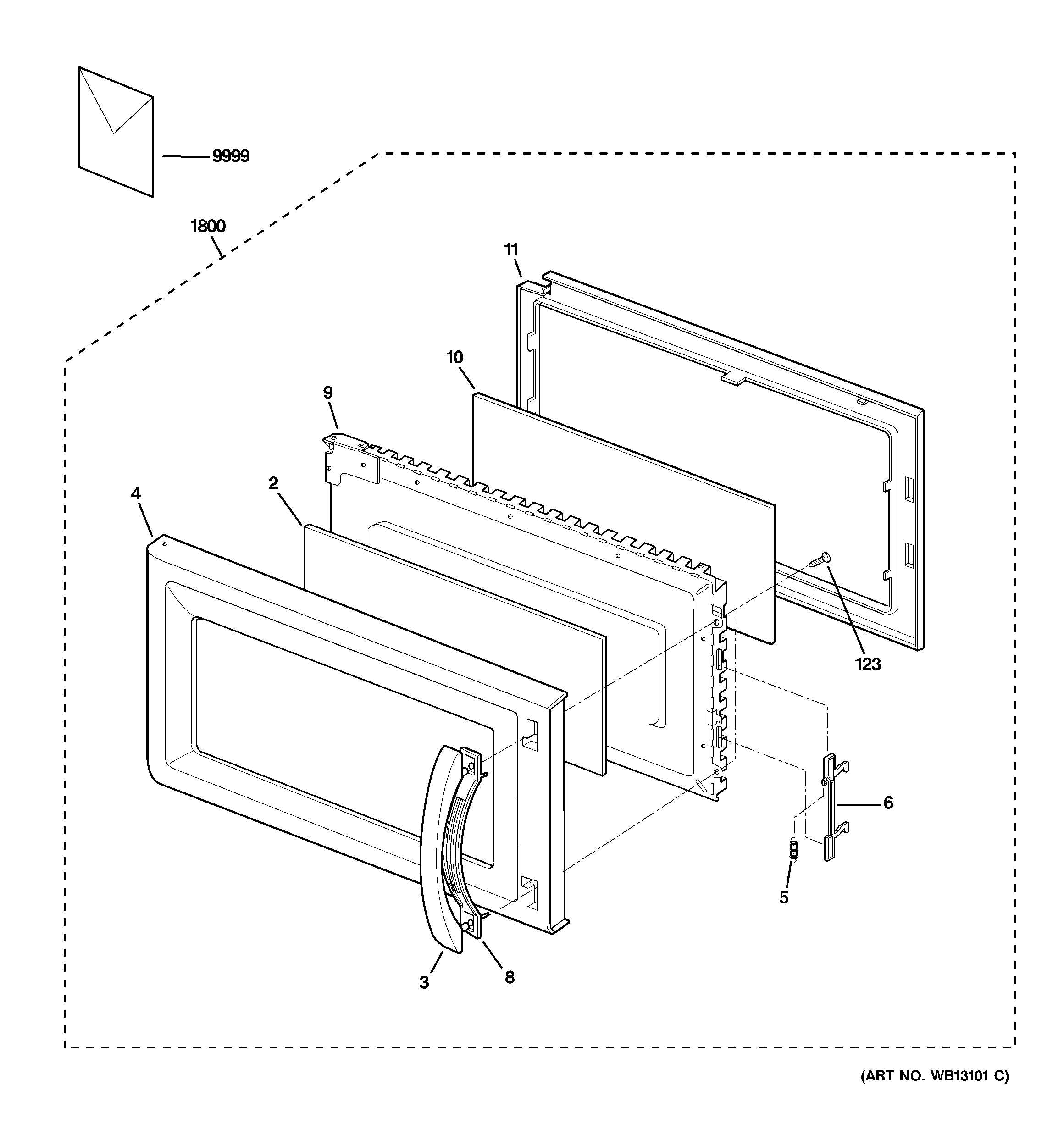 9999

1800

11

10

9

2

4

123

6

5

3

8

(ART NO. WB13101 C)