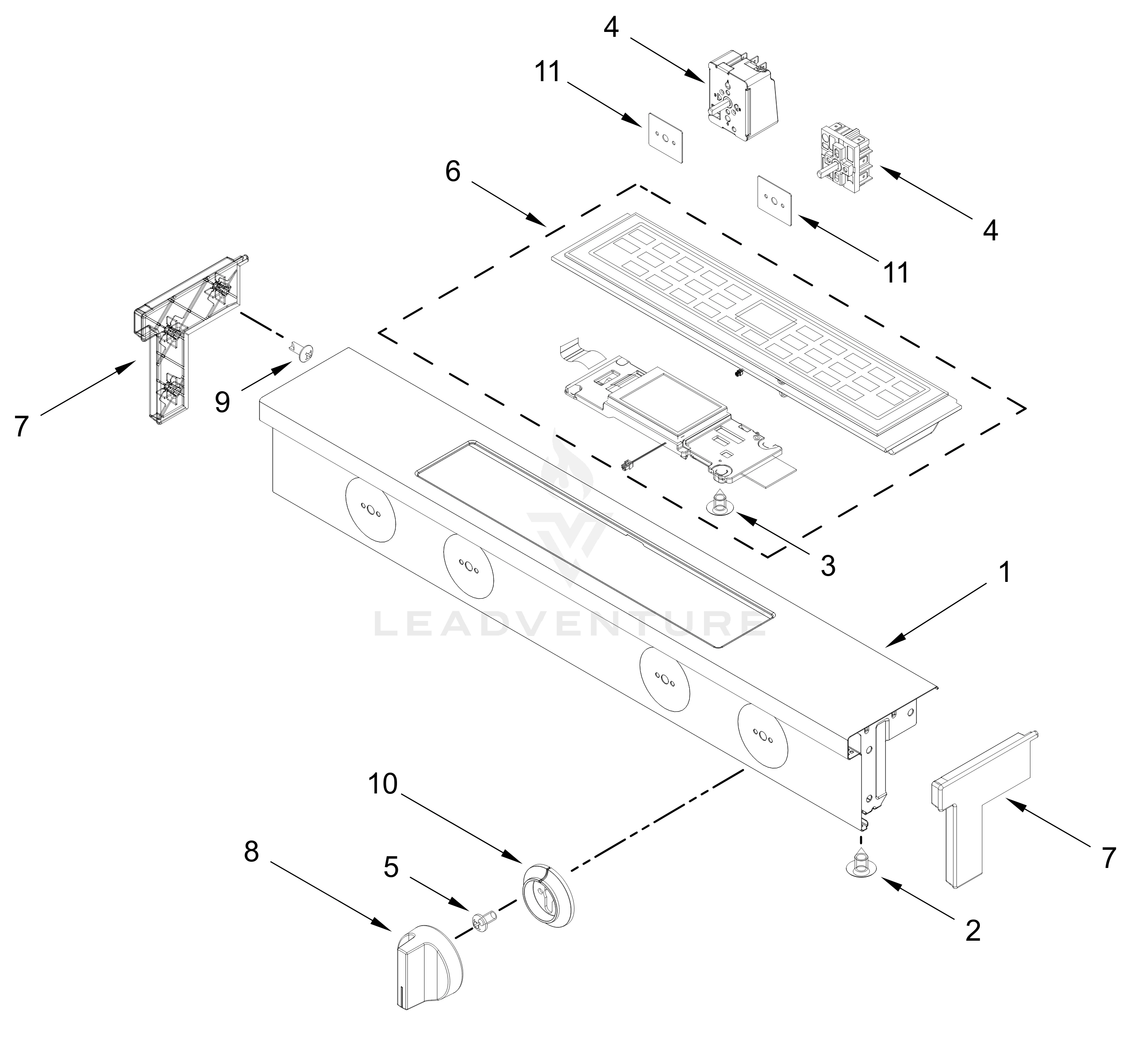 4
11
6
4
11
7
9
3
1
LEADVENTURE
10
8
5
7
2