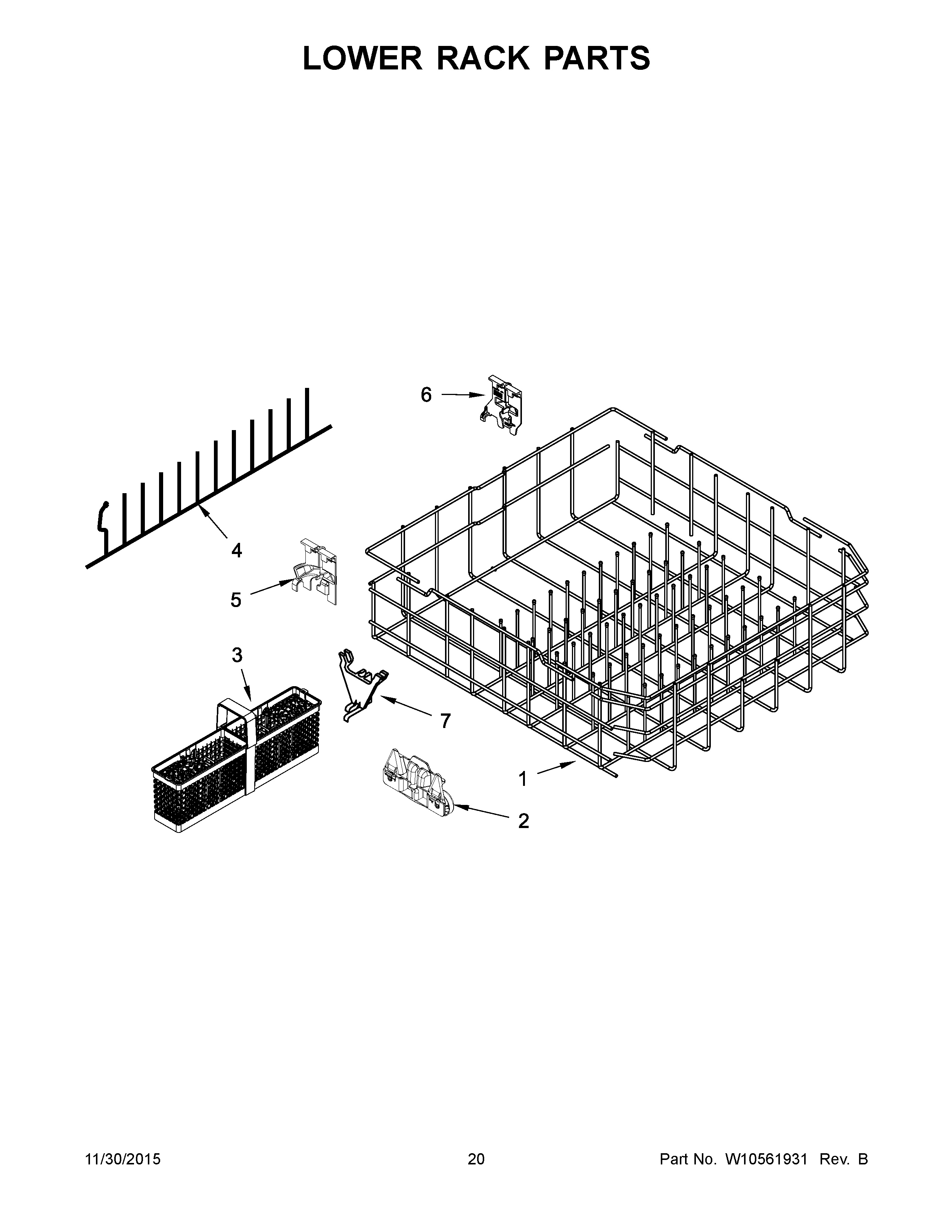 LOWER RACK PARTS

6

4

5

3

7

1

2

11/30/2015

20

Part No. W10561931 Rev. B