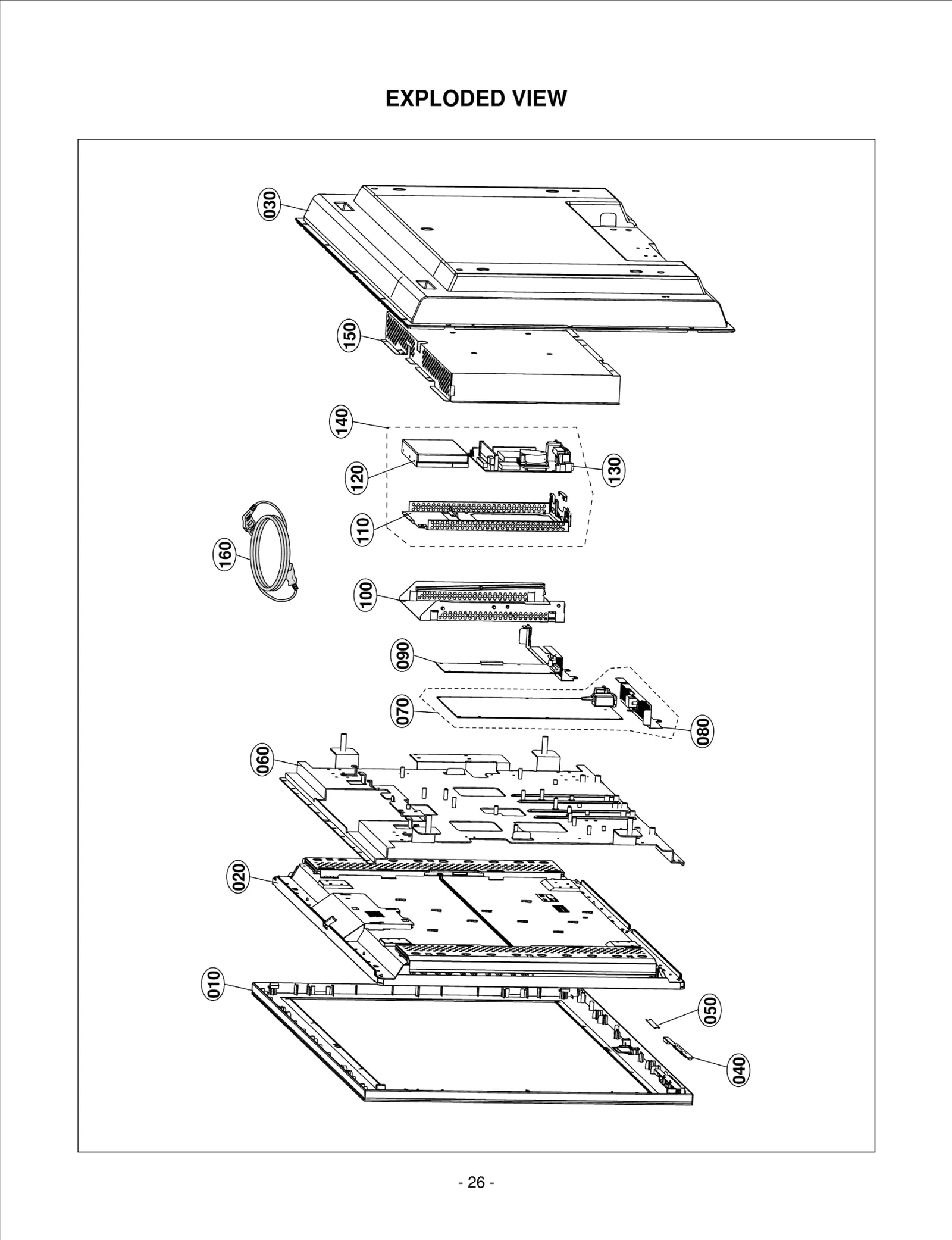 EXPLODED VIEW

030

150

140

120

130

110

160

100

090

070

080

060

020

010

050

040

- 26 -