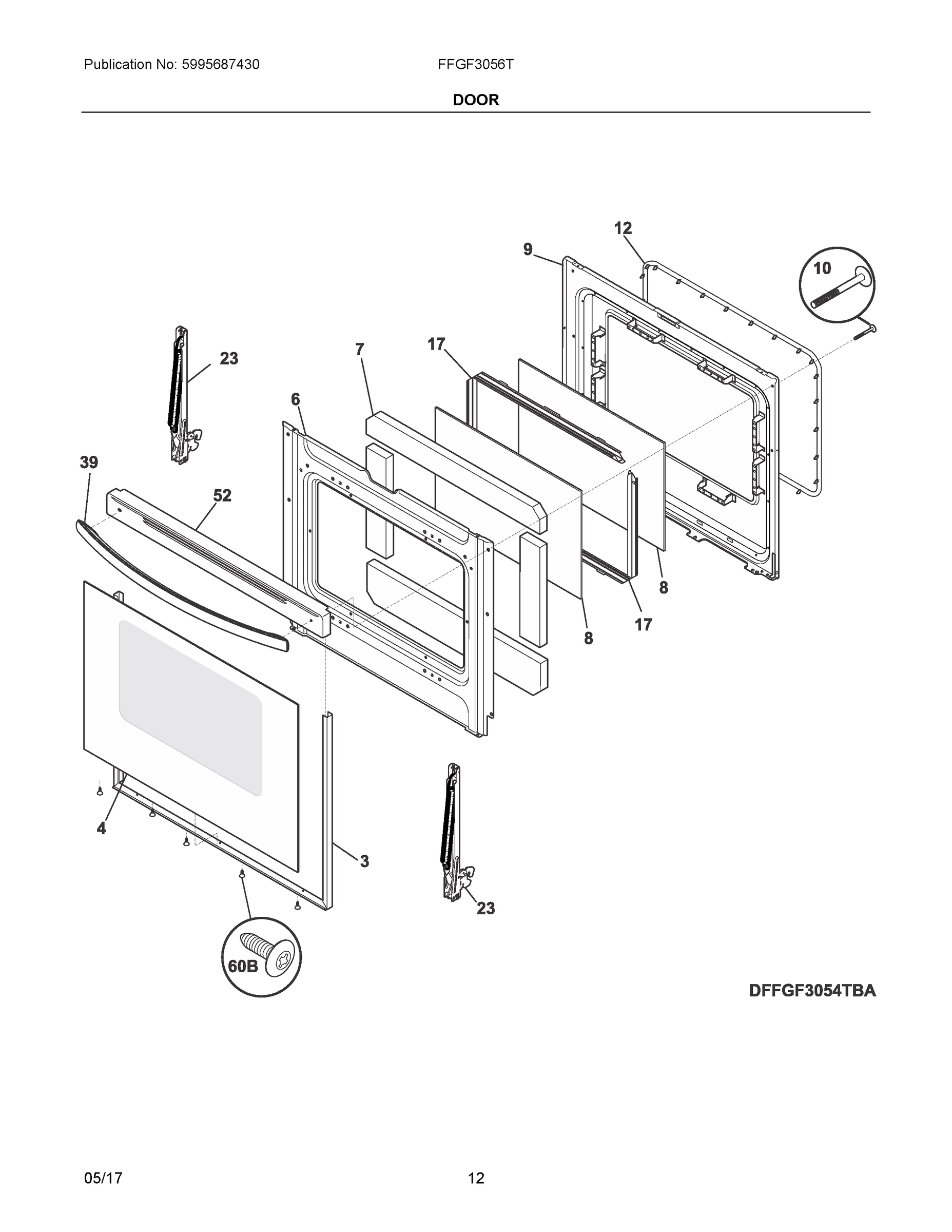 Publication No: 5995687430

FFGF3056T

DOOR

12

9

10

23

7

17

6

39

52

8

17

8

4

3

23

60B

DFFGF3054TBA

05/17

12