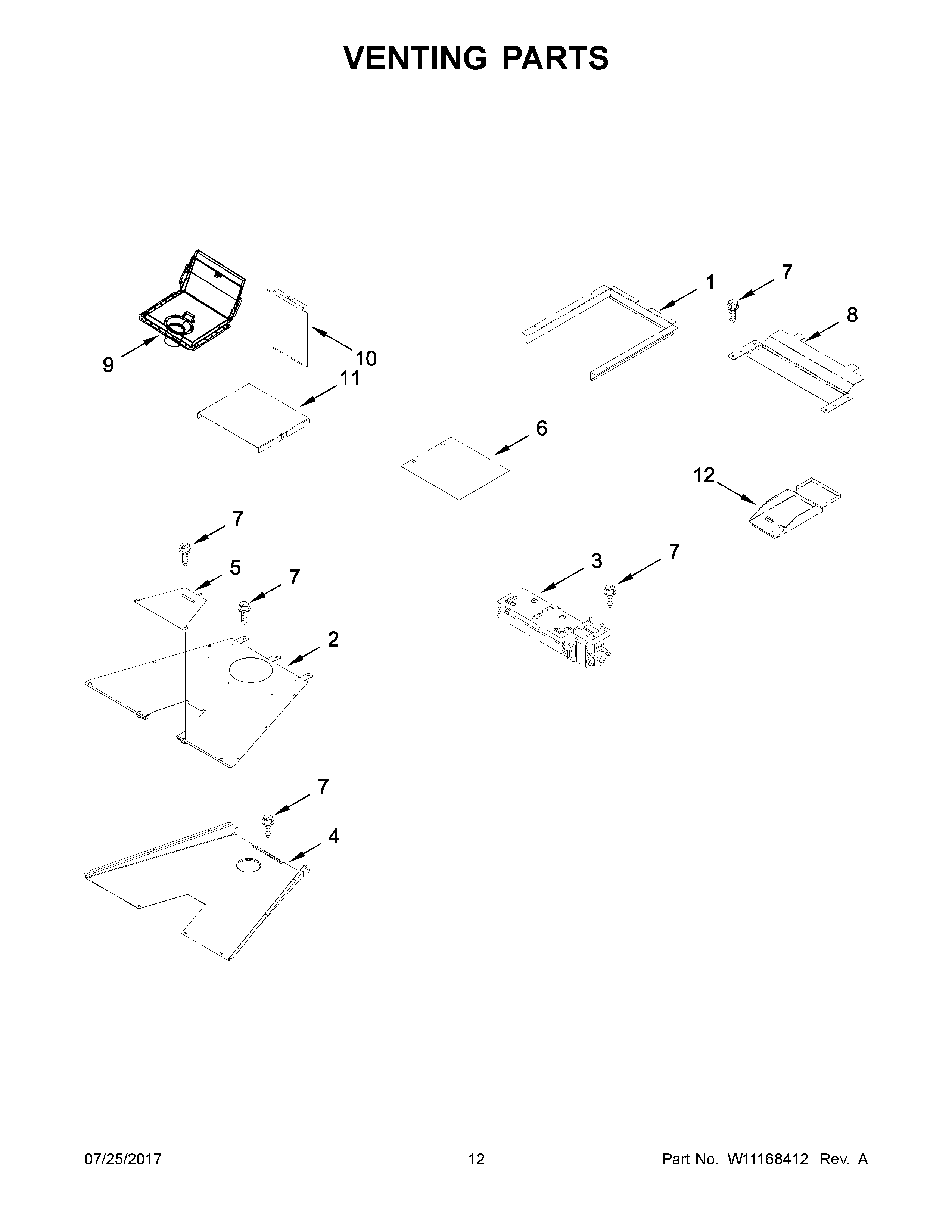 VENTING PARTS

1
7
8
9
10
11
6
12
7
5
7
3
7
2
7
4

07/25/2017
12
Part No. W11168412 Rev. A