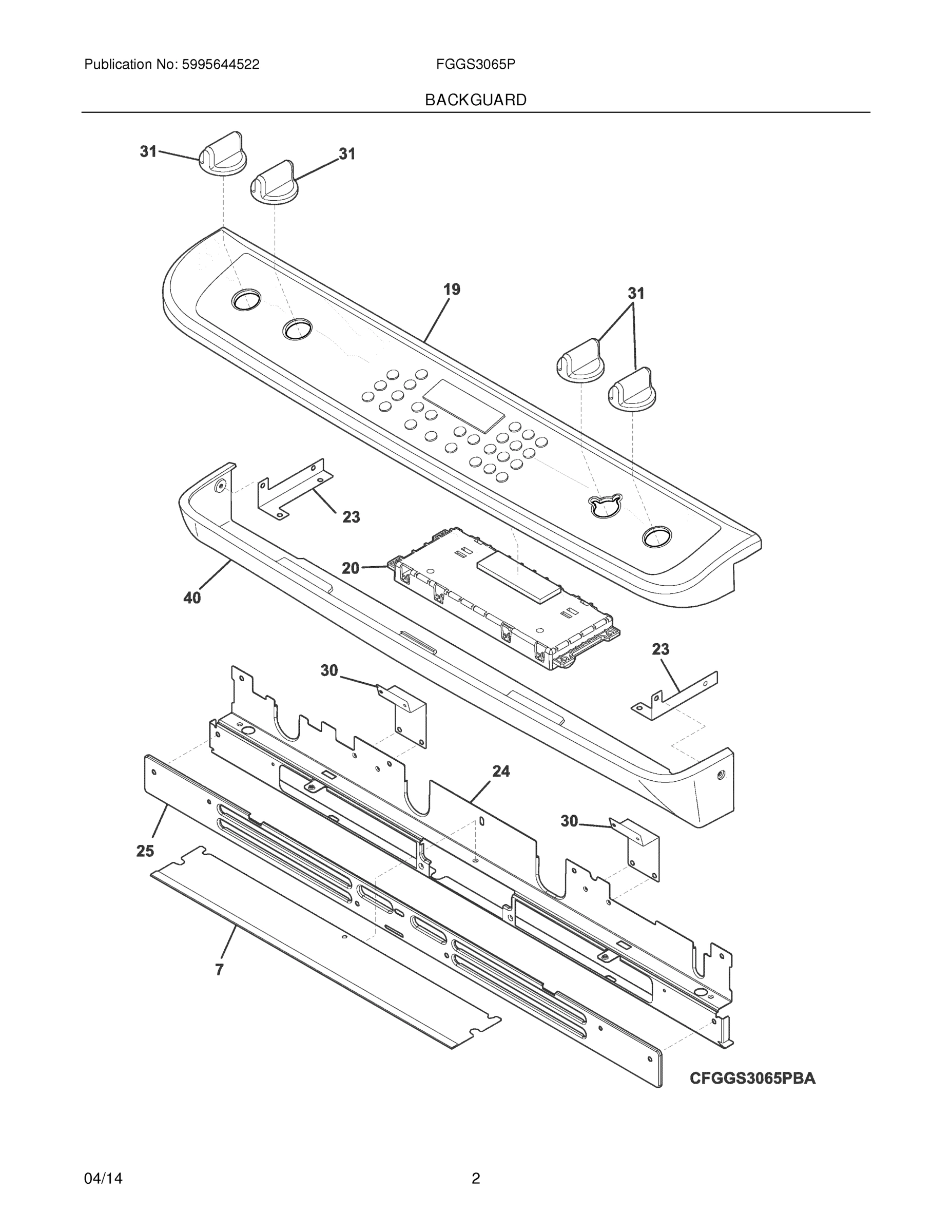 Publication No: 5995644522

FGGS3065P

BACKGUARD

31
31
19
31
23
20
40
23
30
24
30
25
7

CFGGS3065PBA

04/14

2