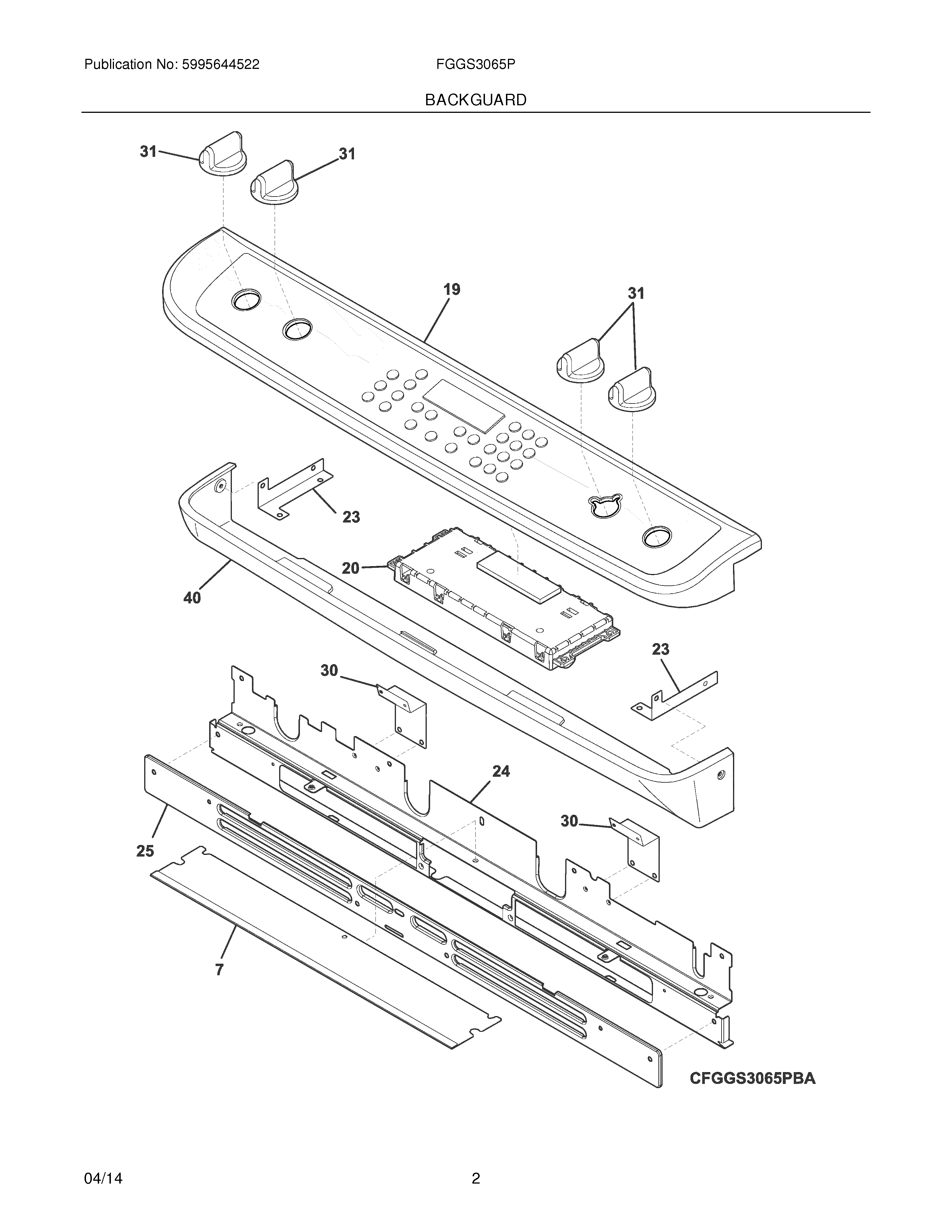 Publication No: 5995644522

FGGS3065P

BACKGUARD

31
31
19
31
23
20
40
23
30
24
30
25
7

CFGGS3065PBA

04/14

2