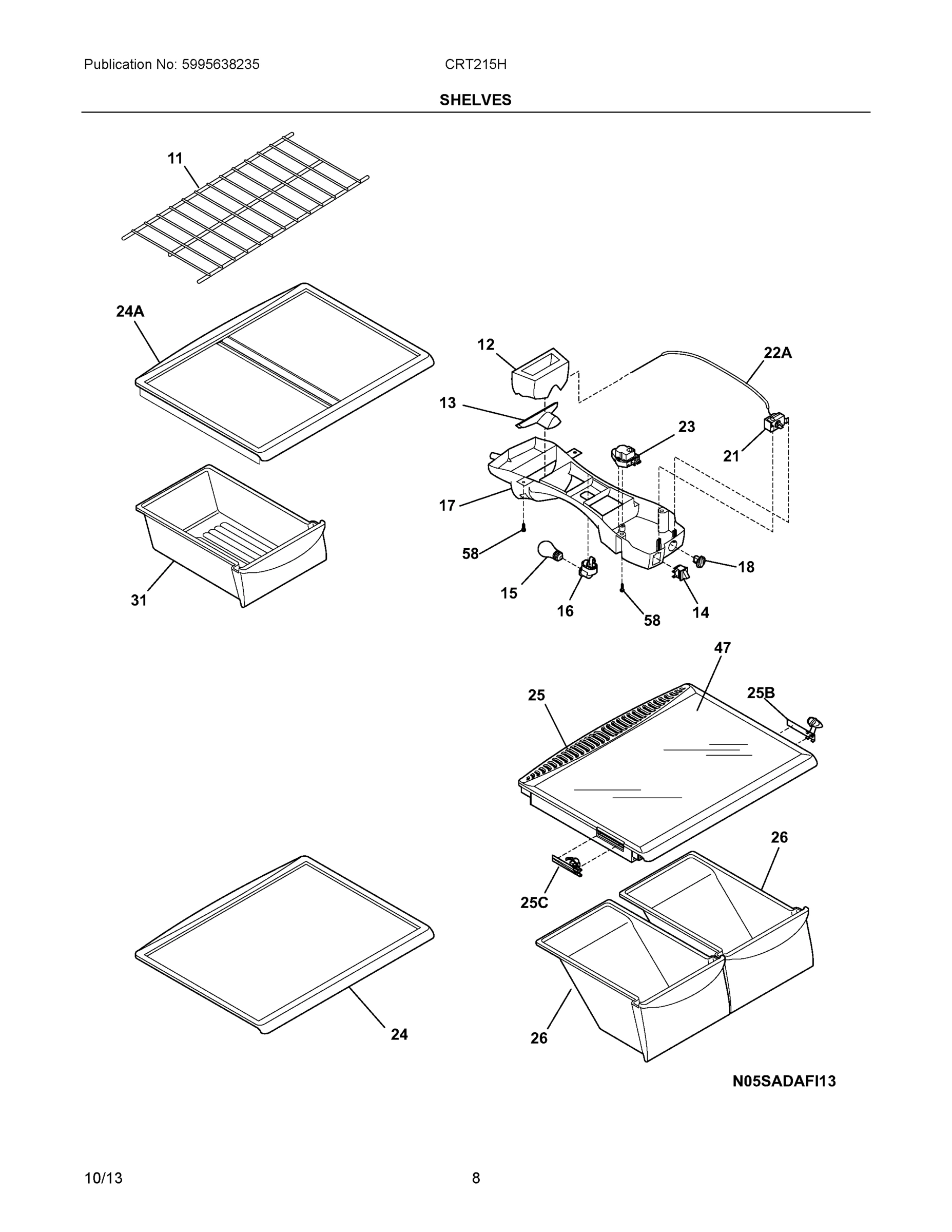 Publication No: 5995638235

CRT215H

SHELVES

11

24A

12

22A

13

23

21

17

58

18

15

16

58

14

31

47

25

25B

26

25C

24

26

N05SADAFI13

10/13

8