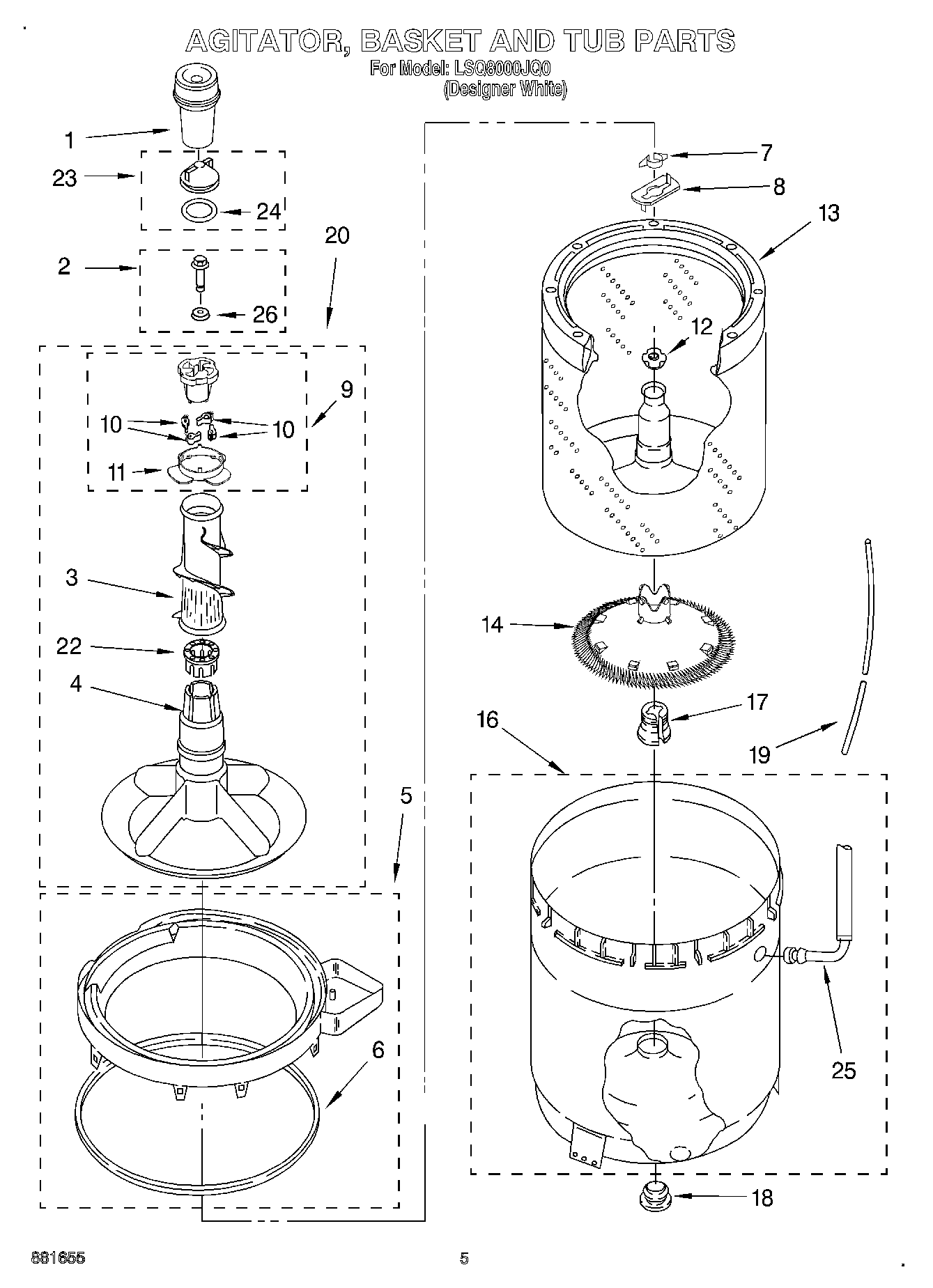 AGITATOR, BASKET AND TUB PARTS
For Model: LSQ8000JQ0
(Designer White)

1
23
24
2
26
20
9
10
10
11
3
22
4
5
6
7
8
13
12
14
17
16
19
25
18

881655

5